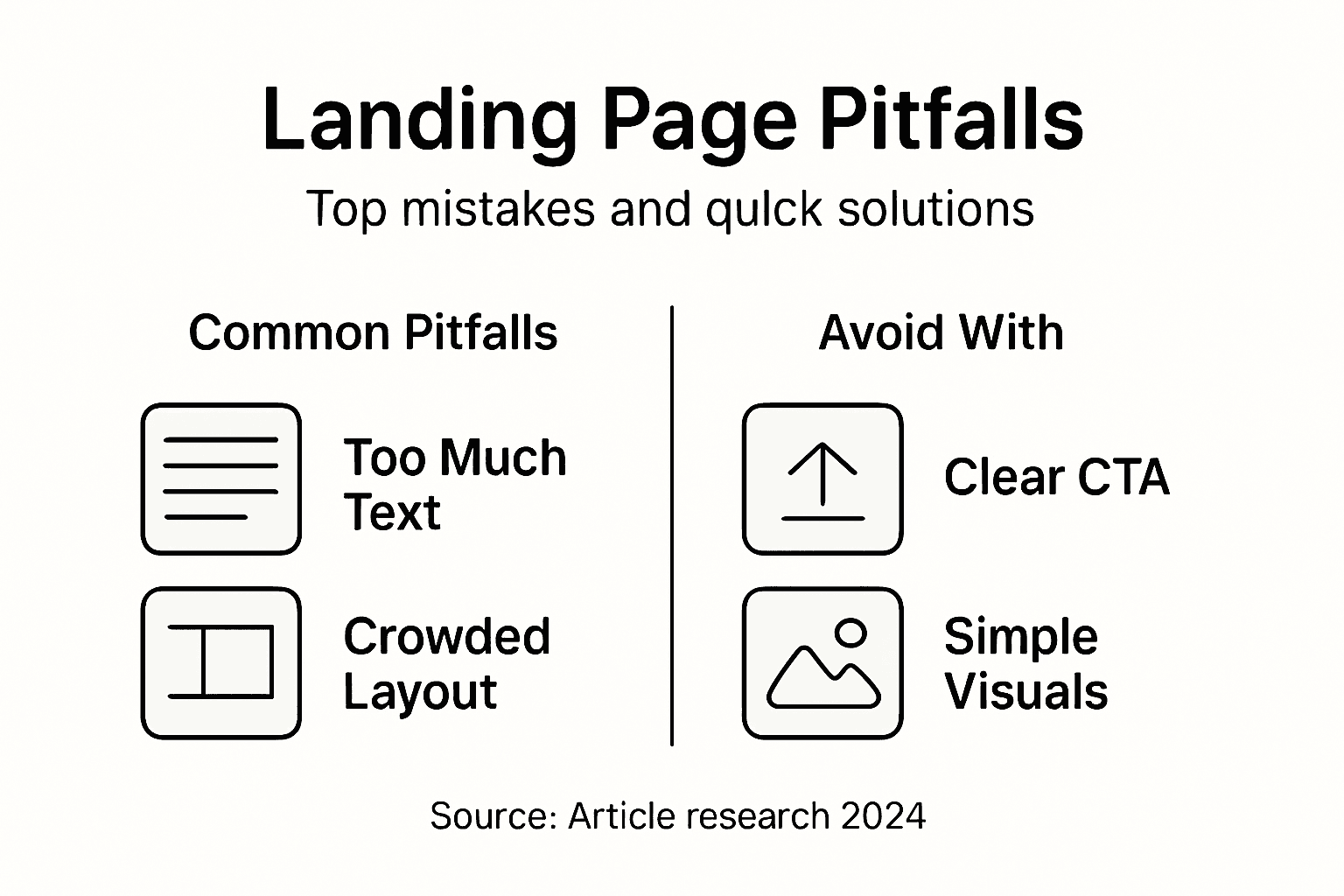 Landing Page Pitfalls

Top mistakes and qulck solutions

Common Pitfalls

Too Much Text

Crowded Layout

Avoid With

Clear CTA

Simple Visuals

Source: Article research 2024