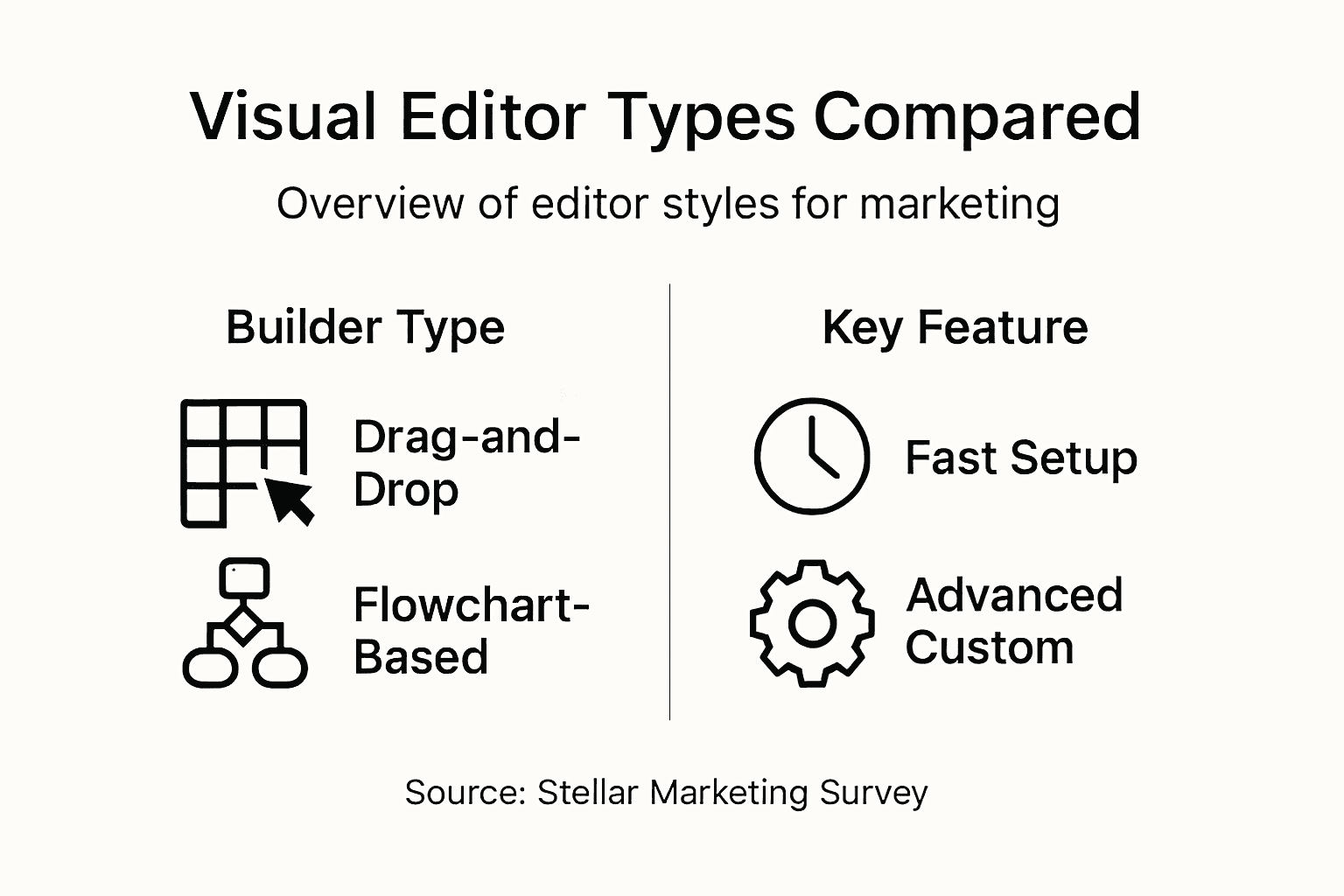 Visual Editor Types Compared

Overview of editor styles for marketing

Builder Type

Drag-and-Drop

Flowchart-Based

Key Feature

Fast Setup

Advanced Custom

Source: Stellar Marketing Survey