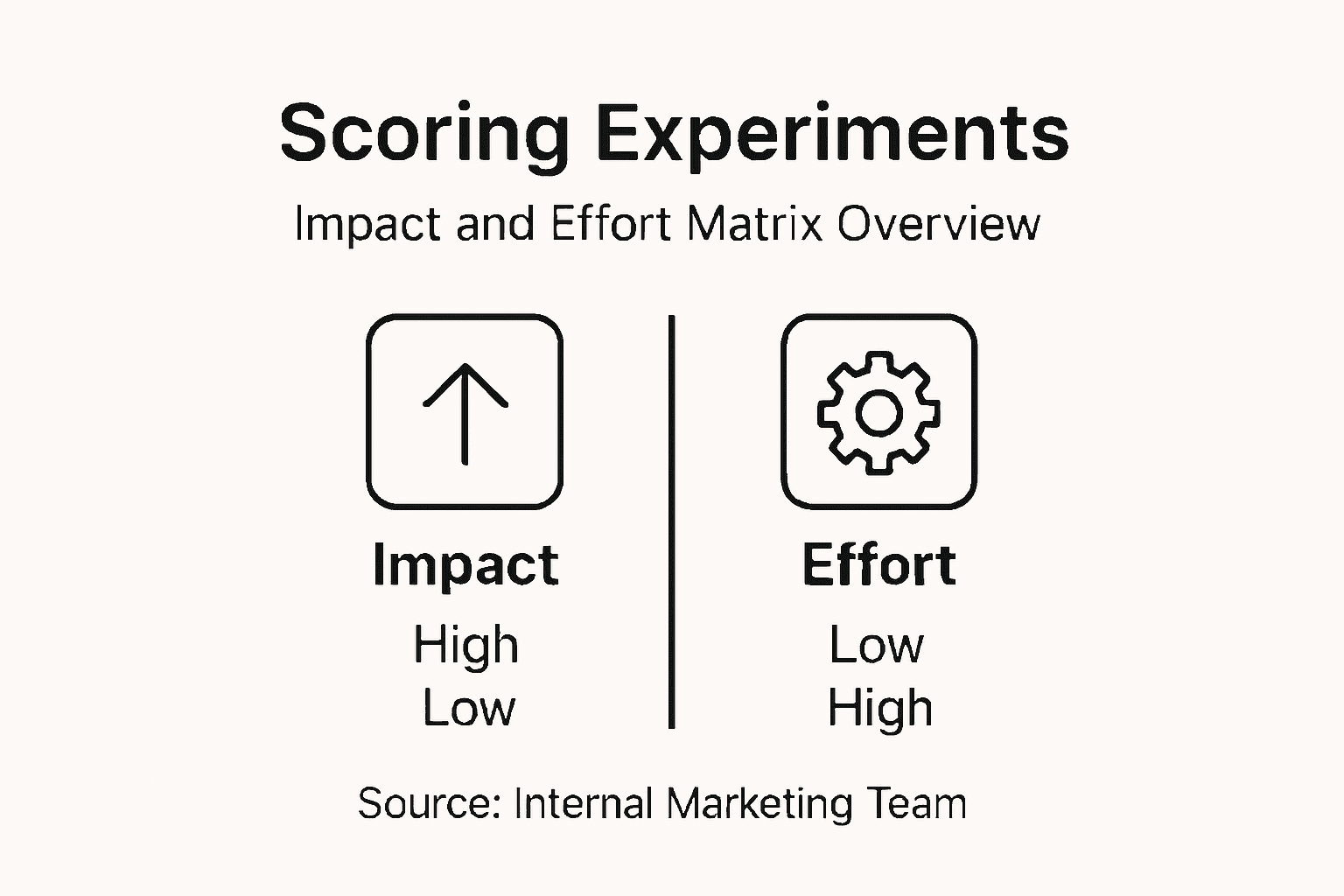 Scoring Experiments

Impact and Effort Matrix Overview

Impact

High
Low

Effort

Low
High

Source: Internal Marketing Team