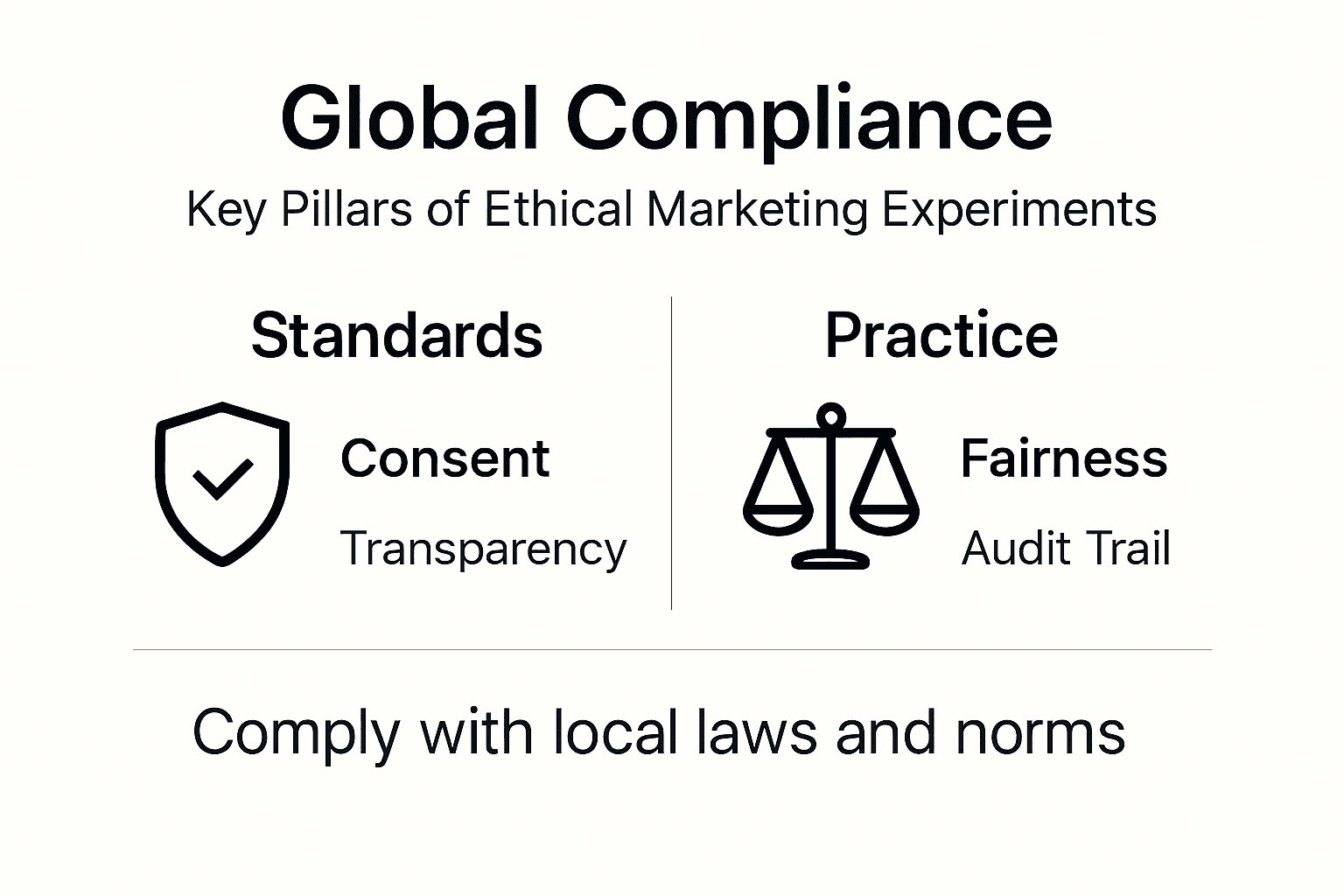 Global Compliance

Key Pillars of Ethical Marketing Experiments

Standards

Consent

Transparency

Practice

Fairness

Audit Trail

Comply with local laws and norms