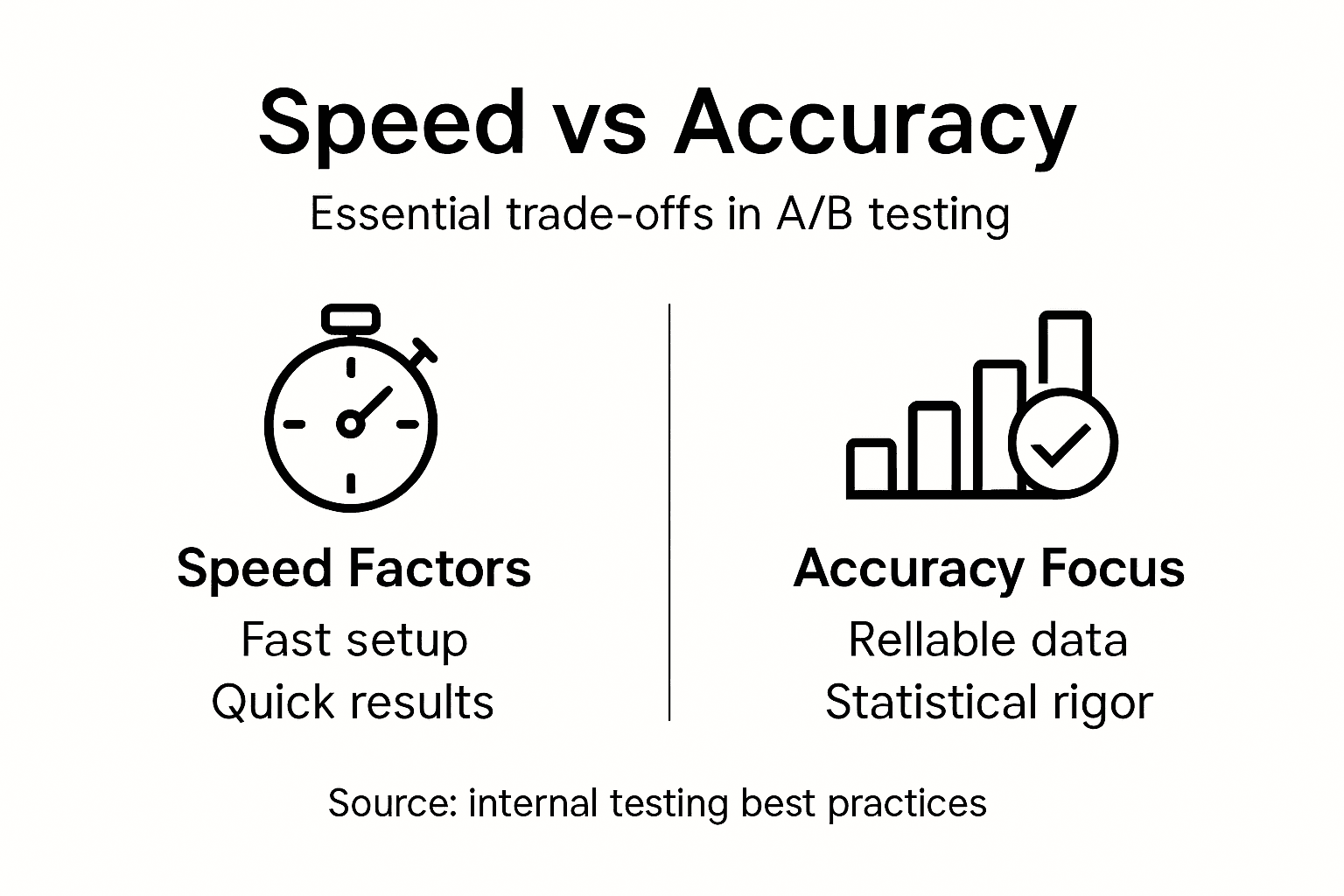 Speed vs Accuracy

Essential trade-offs in A/B testing

Speed Factors

Fast setup
Quick results

Accuracy Focus

Rellable data
Statistical rigor

Source: internal testing best practices