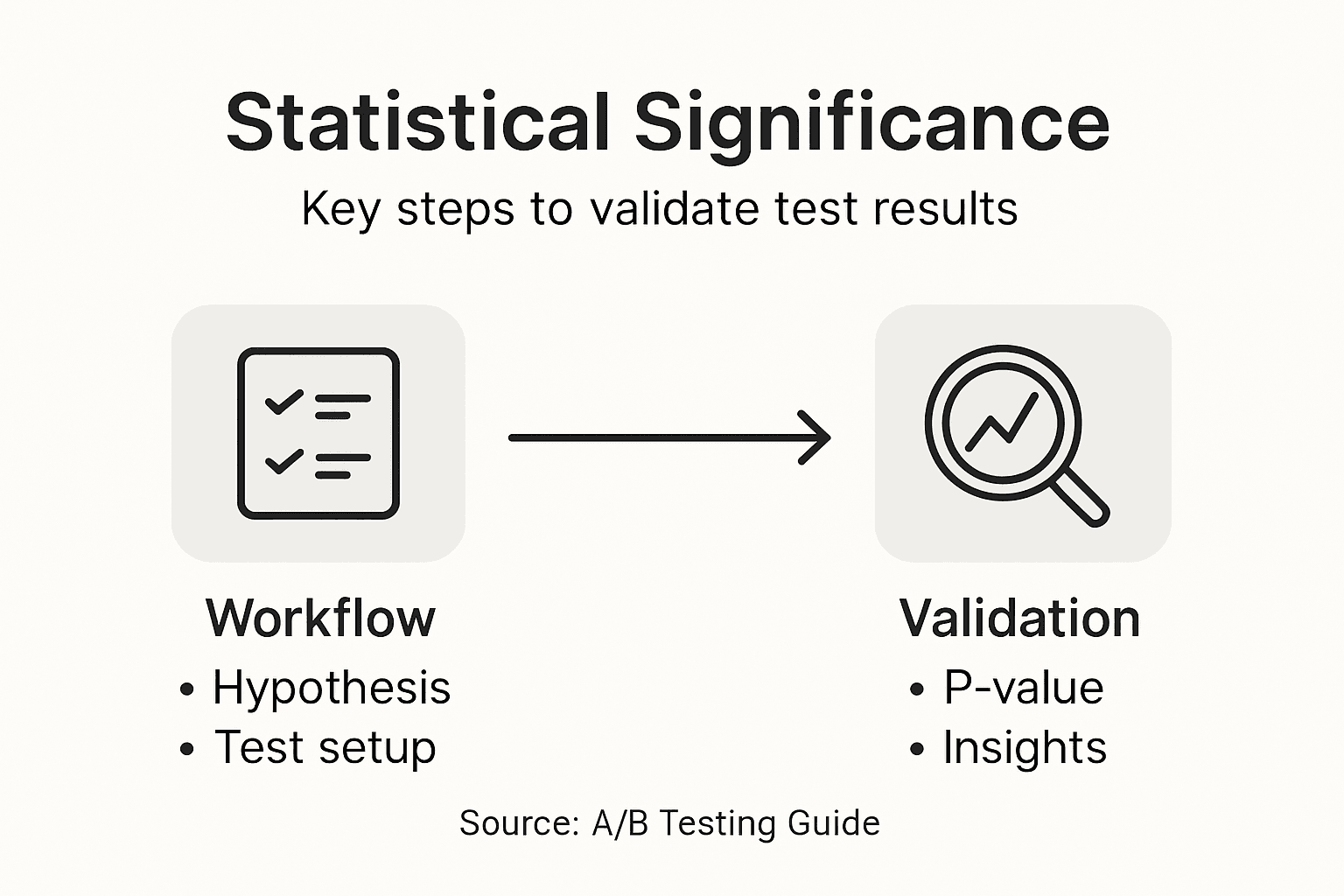 Statistical Significance

Key steps to validate test results

Workflow
• Hypothesis
• Test setup

Validation
• P-value
• Insights

Source: A/B Testing Guide