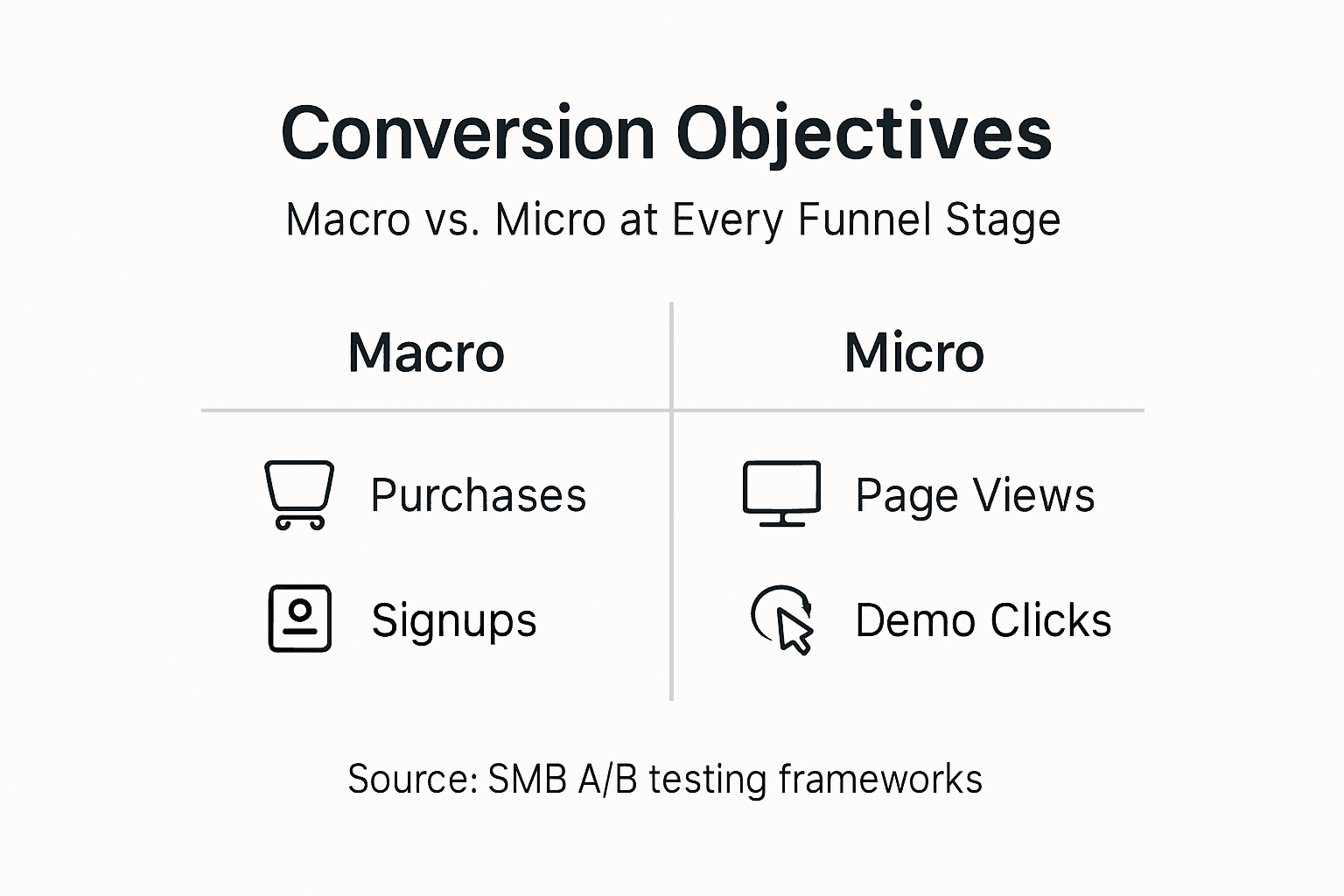 Conversion Objectives

Macro vs. Micro at Every Funnel Stage

| Macro | Micro |
|---|---|
| Purchases | Page Views |
| Signups | Demo Clicks |

Source: SMB A/B testing frameworks