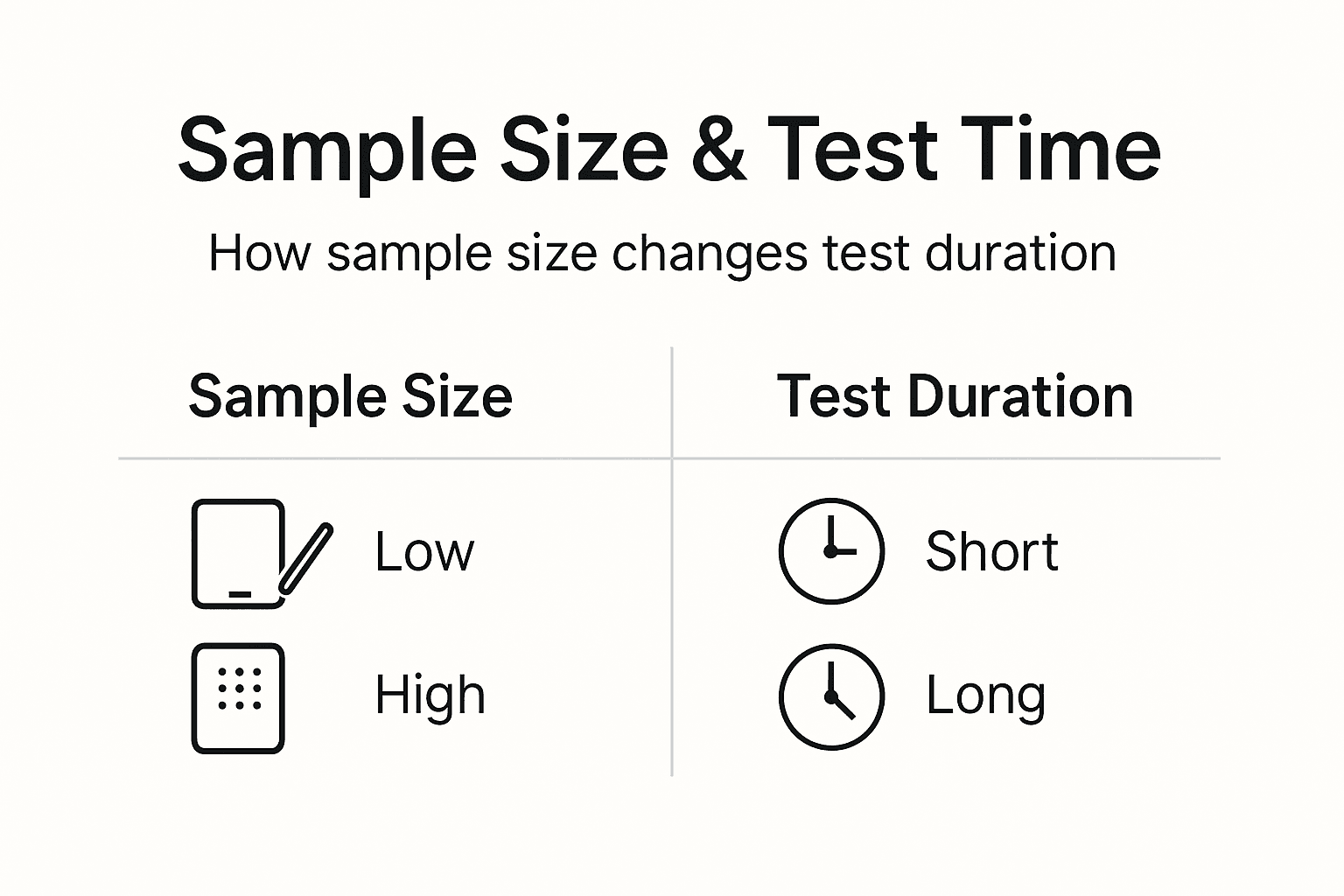 Sample Size & Test Time

How sample size changes test duration

| Sample Size | Test Duration |
|---|---|
| Low | Short |
| High | Long |