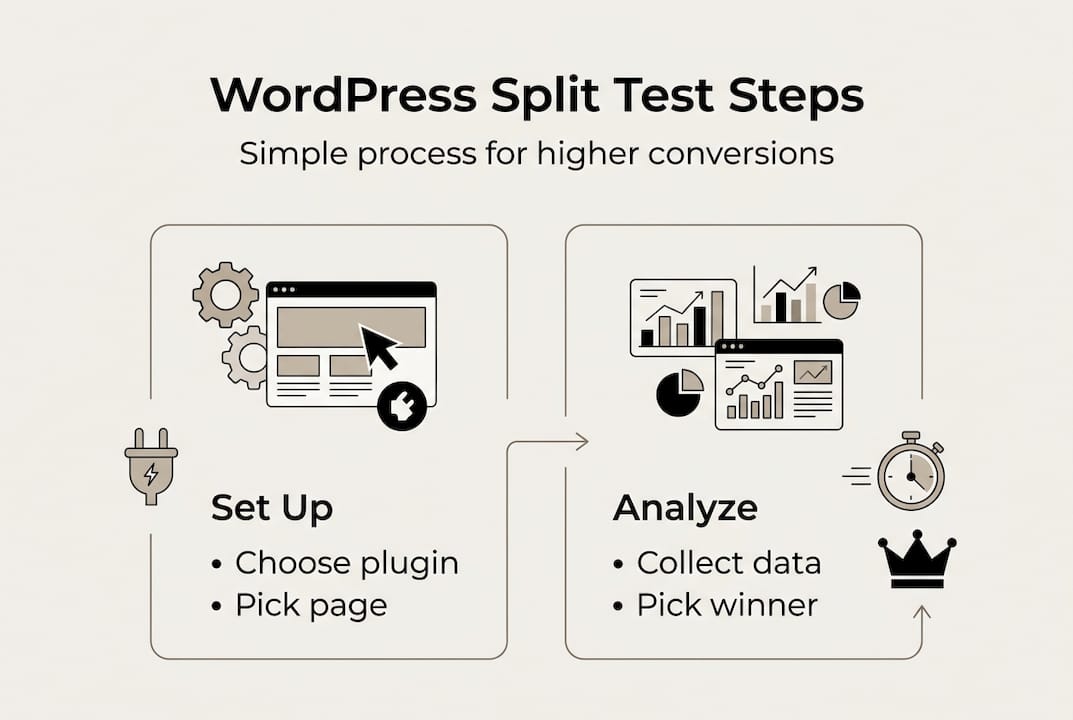 WordPress Split Test Steps

Simple process for higher conversions

Set Up
• Choose plugin
• Pick page

Analyze
• Collect data
• Pick winner