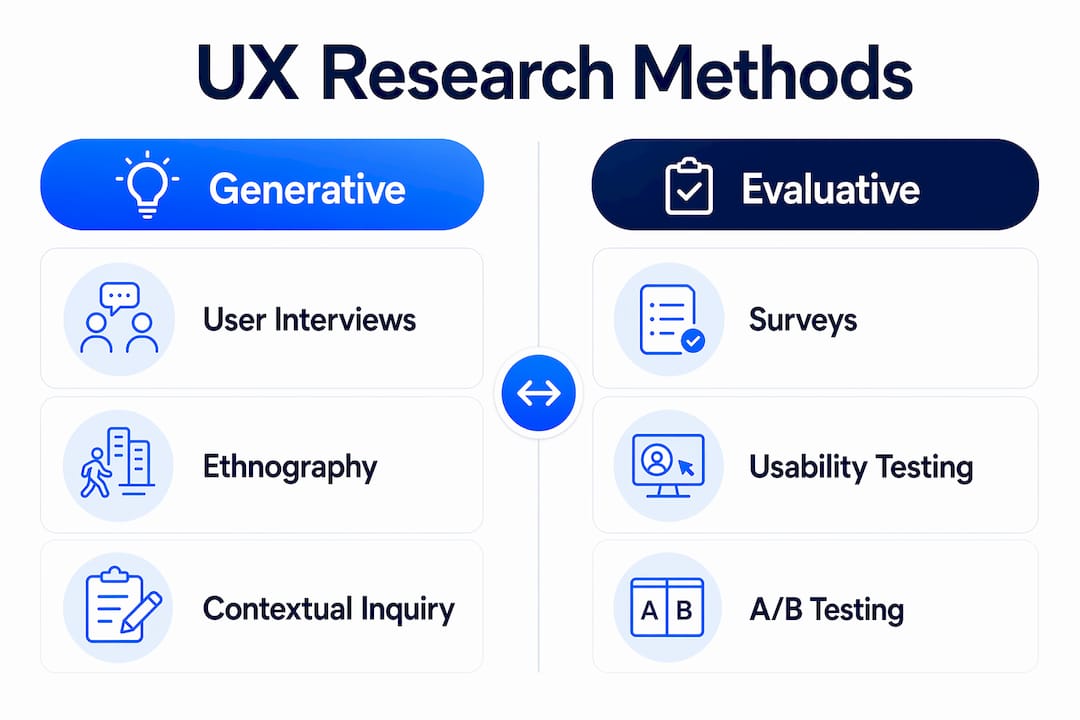 UX Research Methods

Generative

User Interviews

Ethnography

Contextual Inquiry

Evaluative

Surveys

Usability Testing

A B

A/B Testing