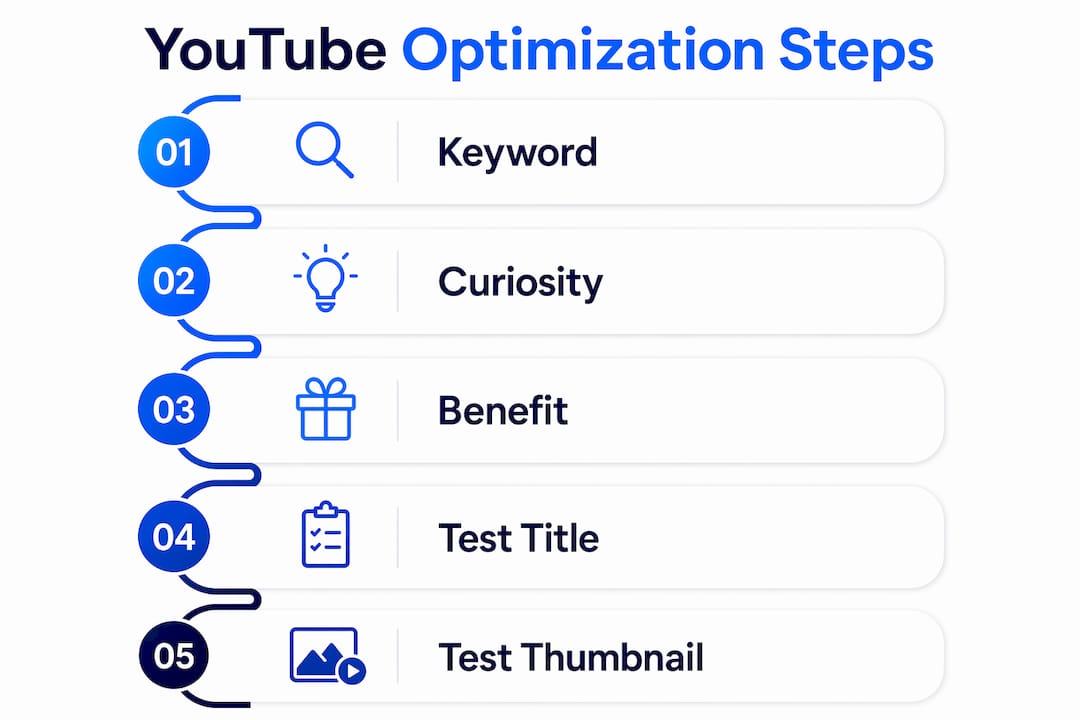 YouTube Optimization Steps

01 Keyword

02 Curiosity

03 Benefit

04 Test Title

05 Test Thumbnail