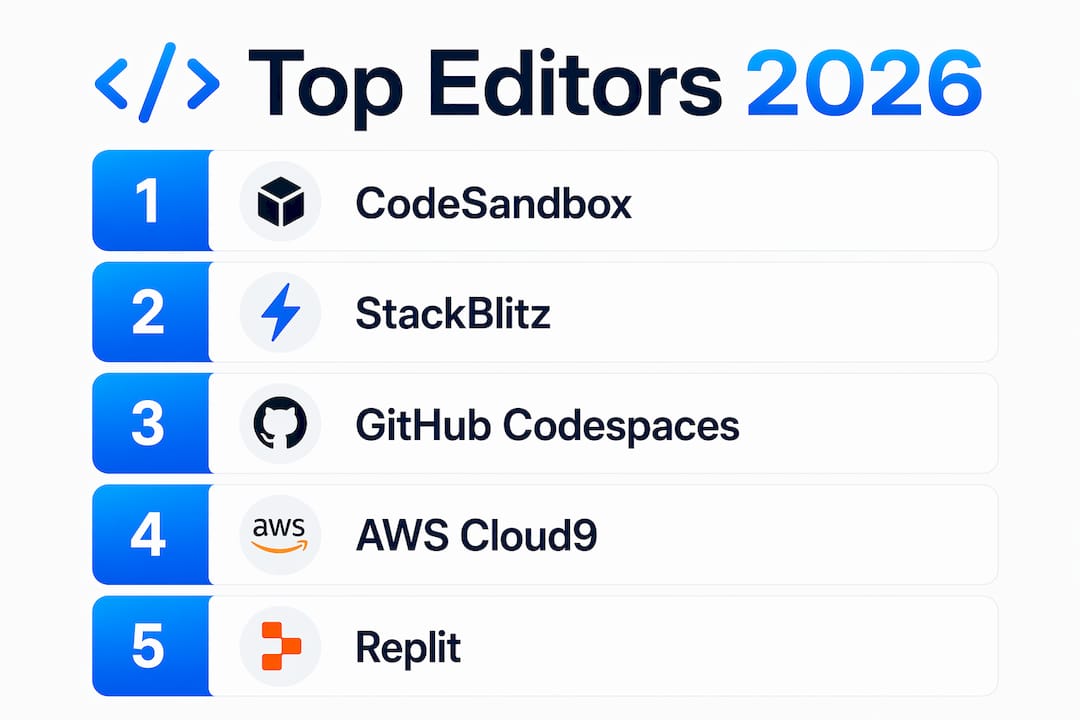 </> Top Editors 2026

1 CodeSandbox

2 StackBlitz

3 GitHub Codespaces

4 aws AWS Cloud9

5 Replit