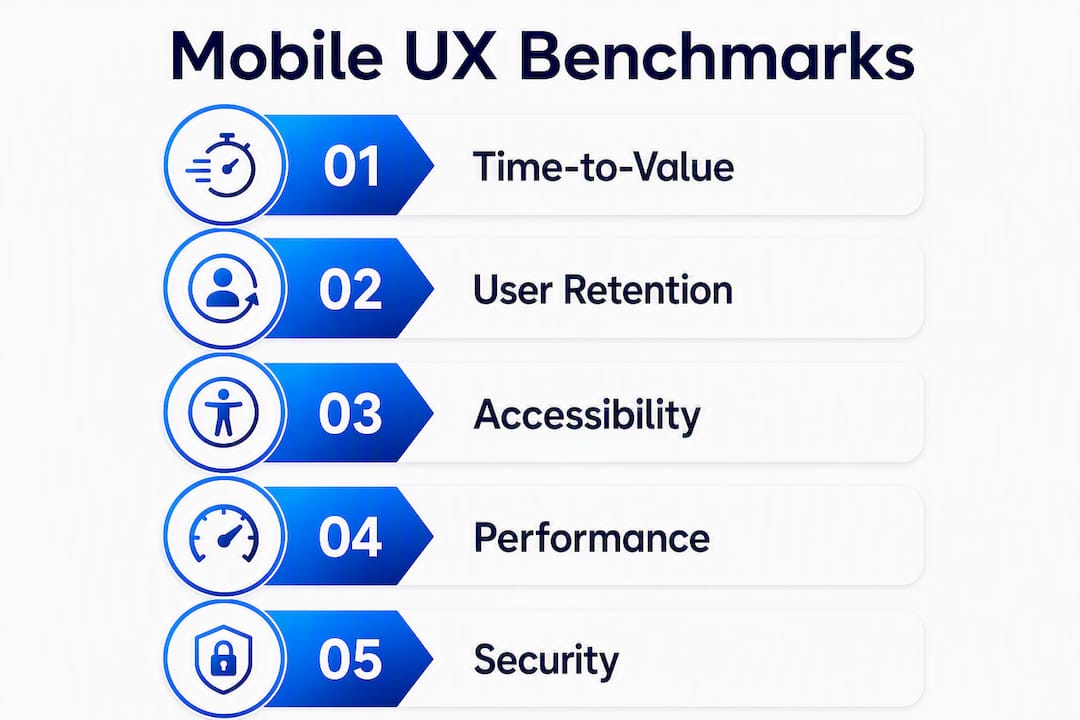 Mobile UX Benchmarks

01 Time-to-Value

02 User Retention

03 Accessibility

04 Performance

05 Security