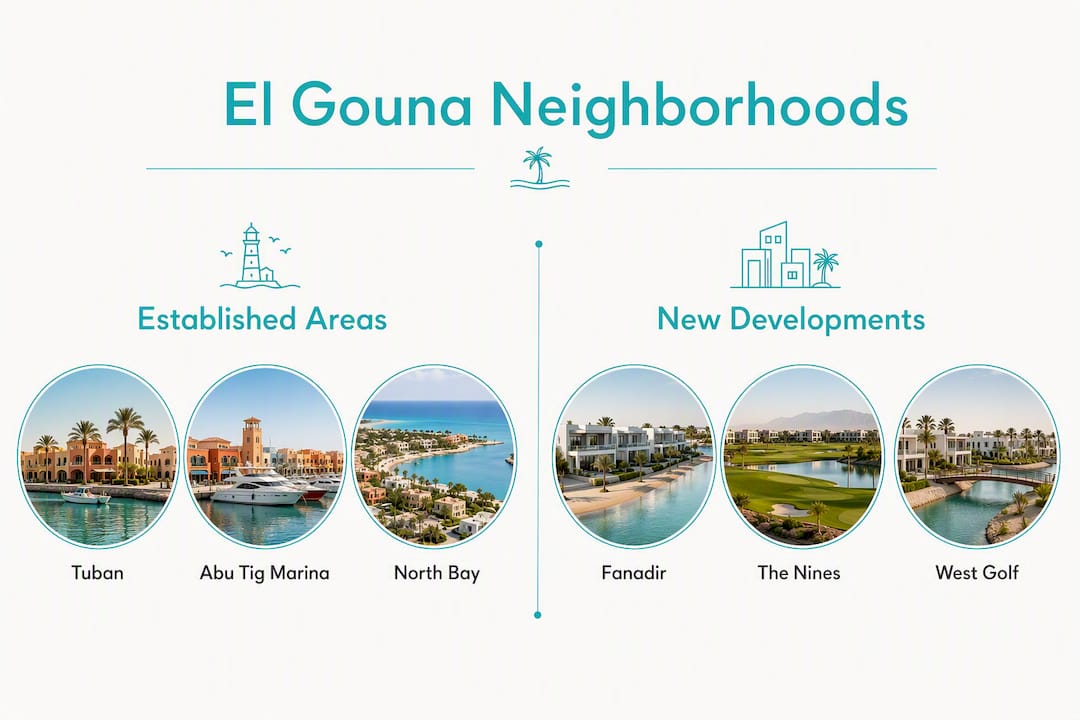 El Gouna Neighborhoods

Established Areas

Tuban

Abu Tig Marina

North Bay

New Developments

Fanadir

The Nines

West Golf