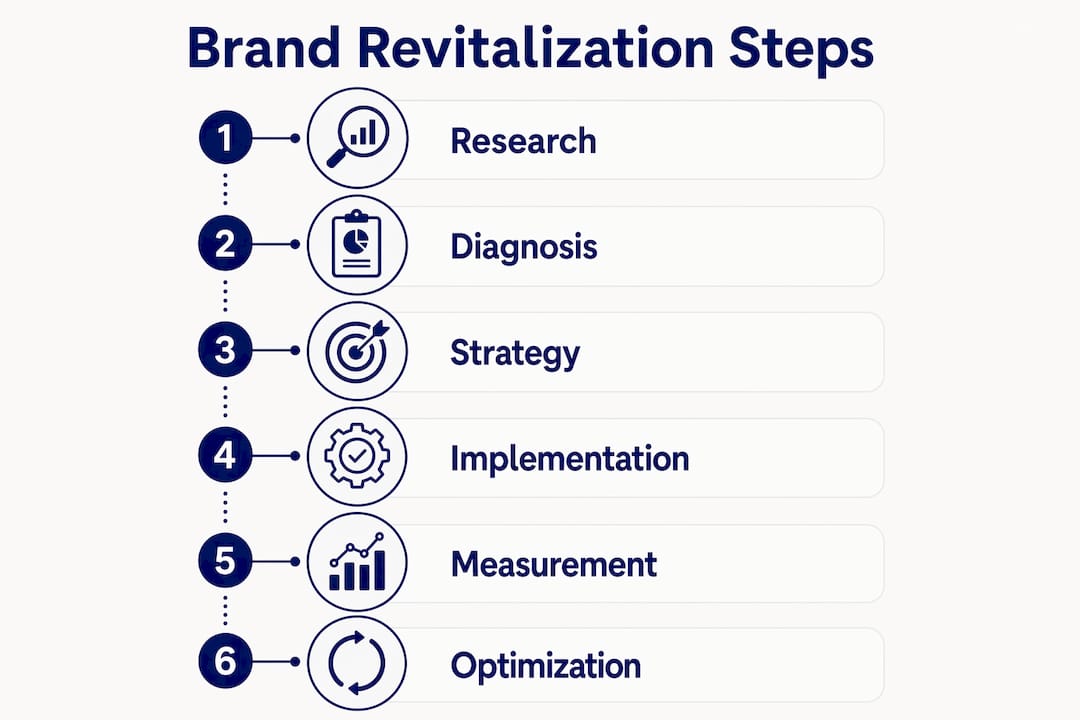 Brand Revitalization Steps

1 Research

2 Diagnosis

3 Strategy

4 Implementation

5 Measurement

6 Optimization