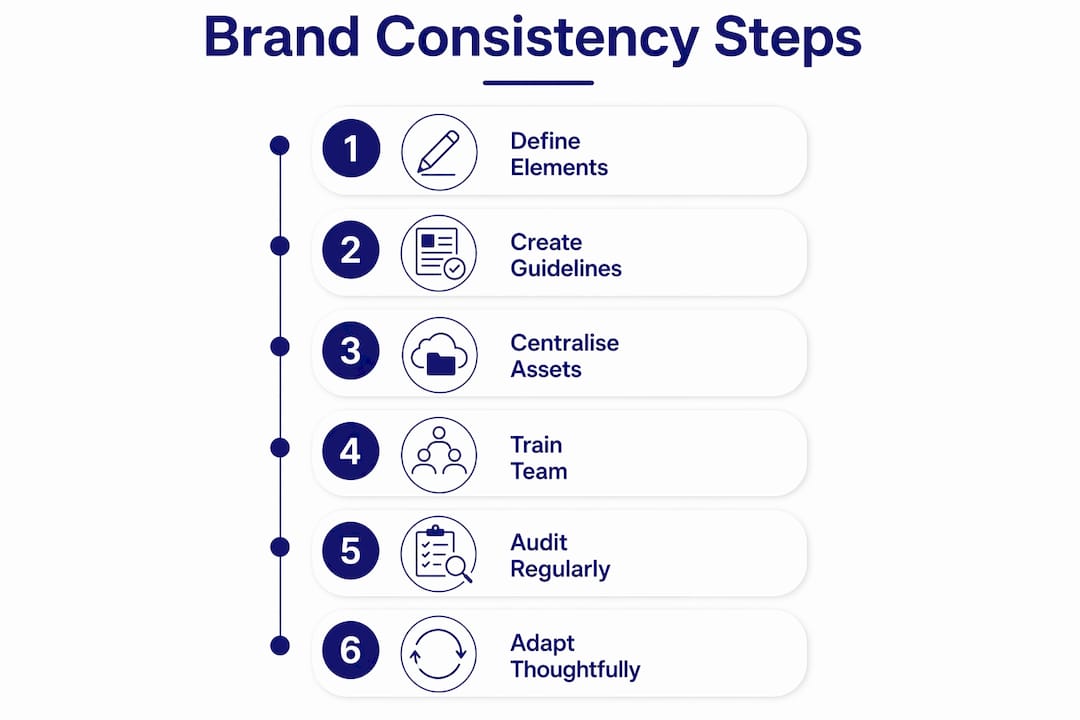 Brand Consistency Steps

1 Define Elements

2 Create Guidelines

3 Centralise Assets

4 Train Team

5 Audit Regularly

6 Adapt Thoughtfully