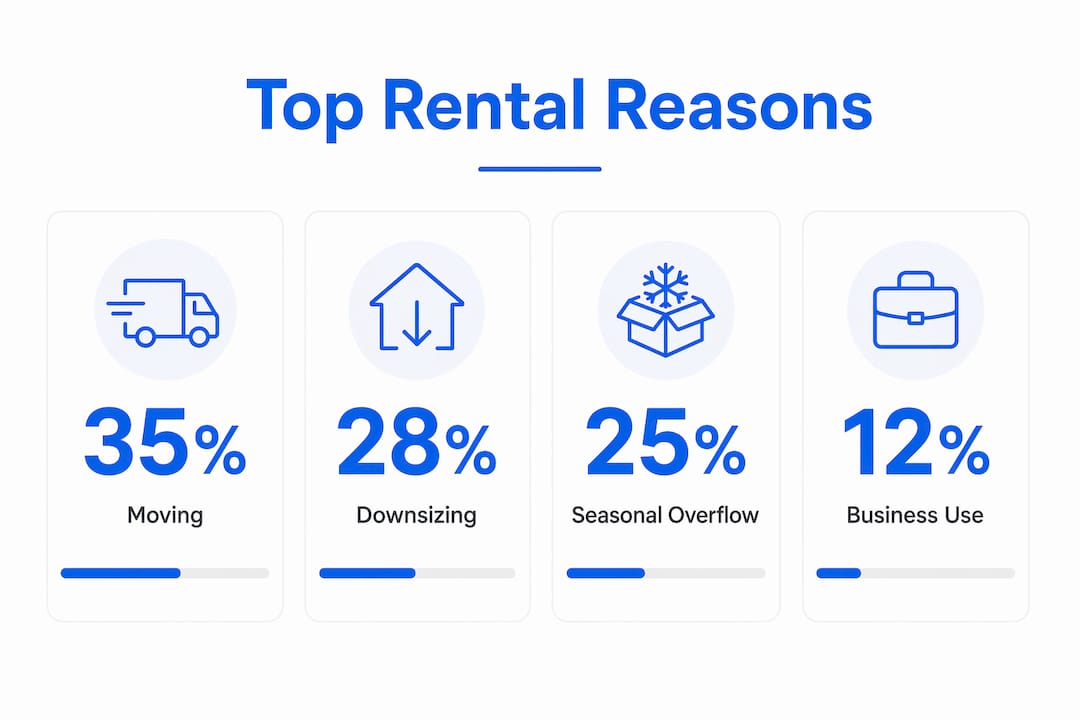 Top Rental Reasons

35%
Moving

28%
Downsizing

25%
Seasonal Overflow

12%
Business Use