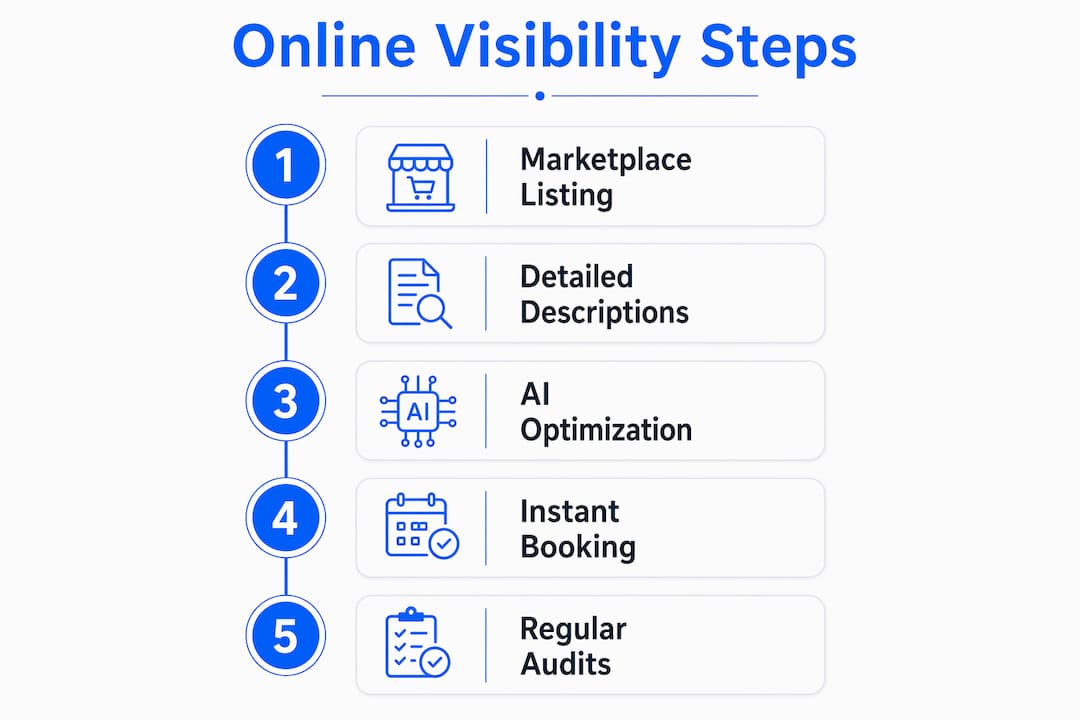 Online Visibility Steps

1
Marketplace Listing

2
Detailed Descriptions

3
AI
AI Optimization

4
Instant Booking

5
Regular Audits