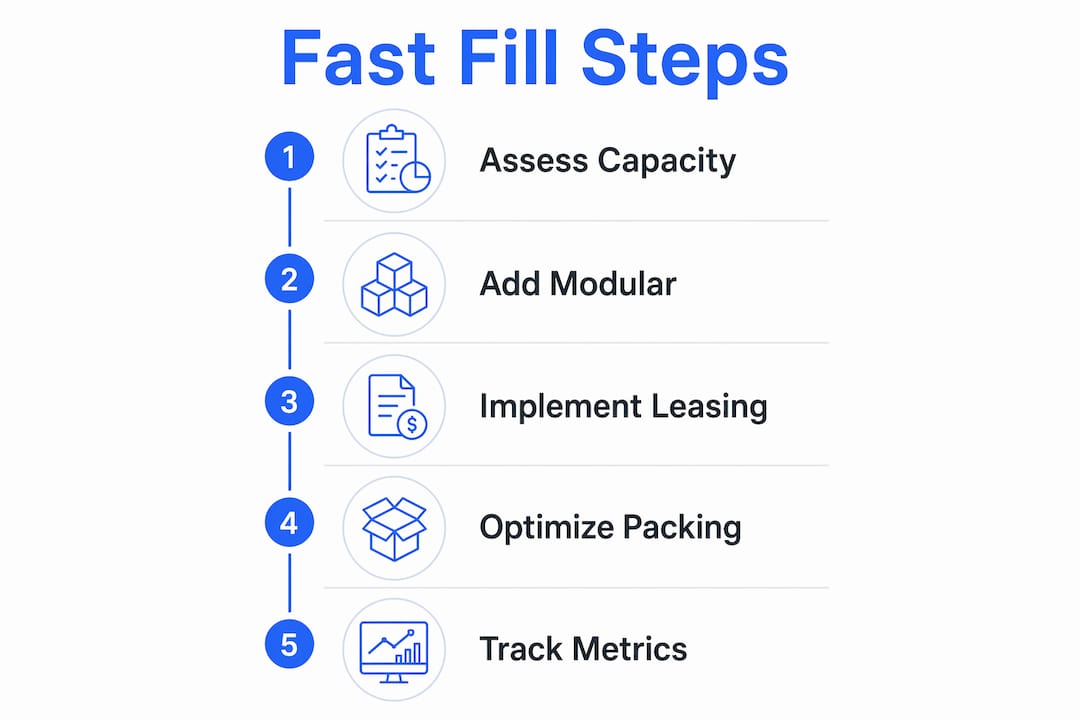 Fast Fill Steps

1 Assess Capacity

2 Add Modular

3 Implement Leasing

4 Optimize Packing

5 Track Metrics