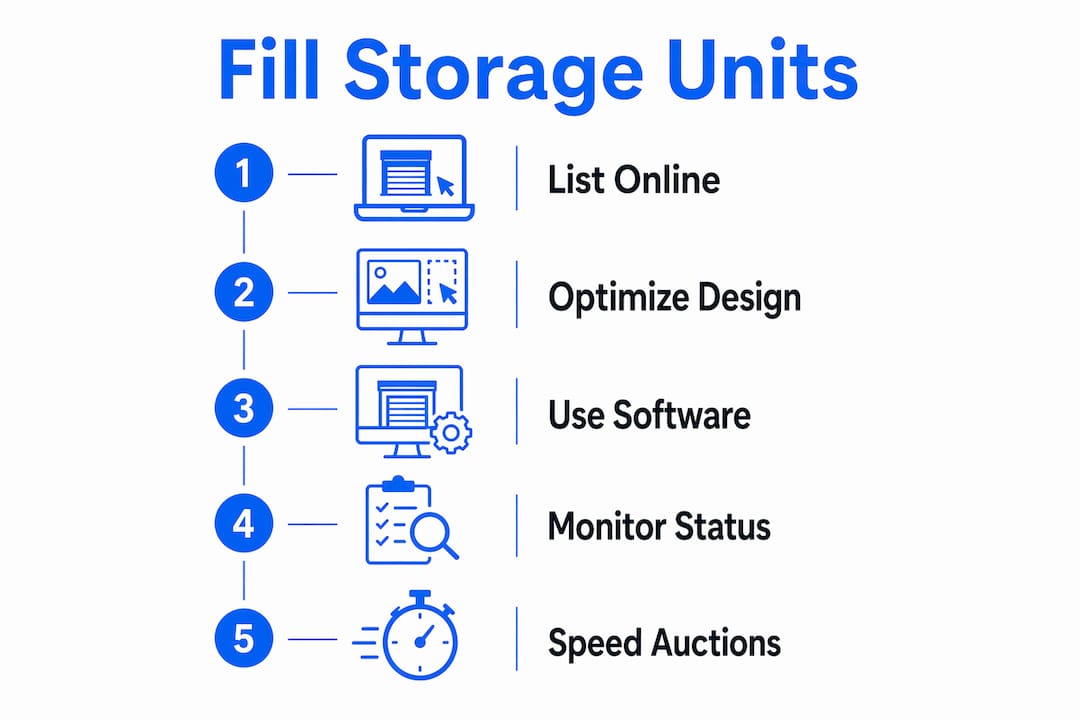 Fill Storage Units

1 List Online

2 Optimize Design

3 Use Software

4 Monitor Status

5 Speed Auctions