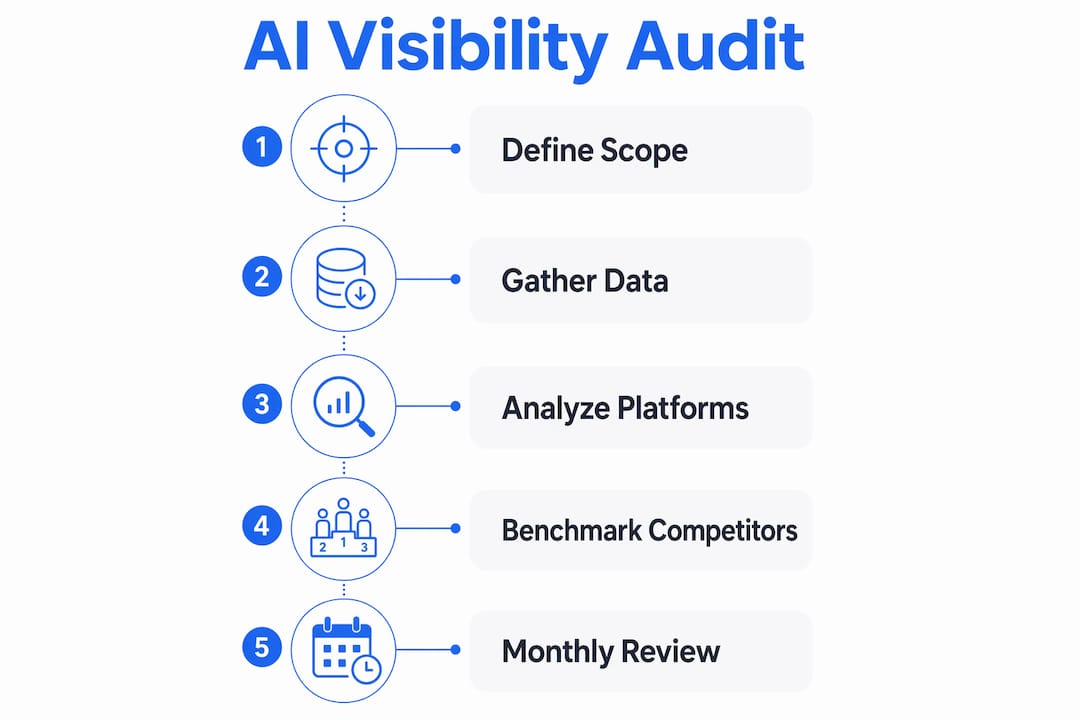 AI Visibility Audit

1 Define Scope

2 Gather Data

3 Analyze Platforms

4 2 1 3 Benchmark Competitors

5 Monthly Review