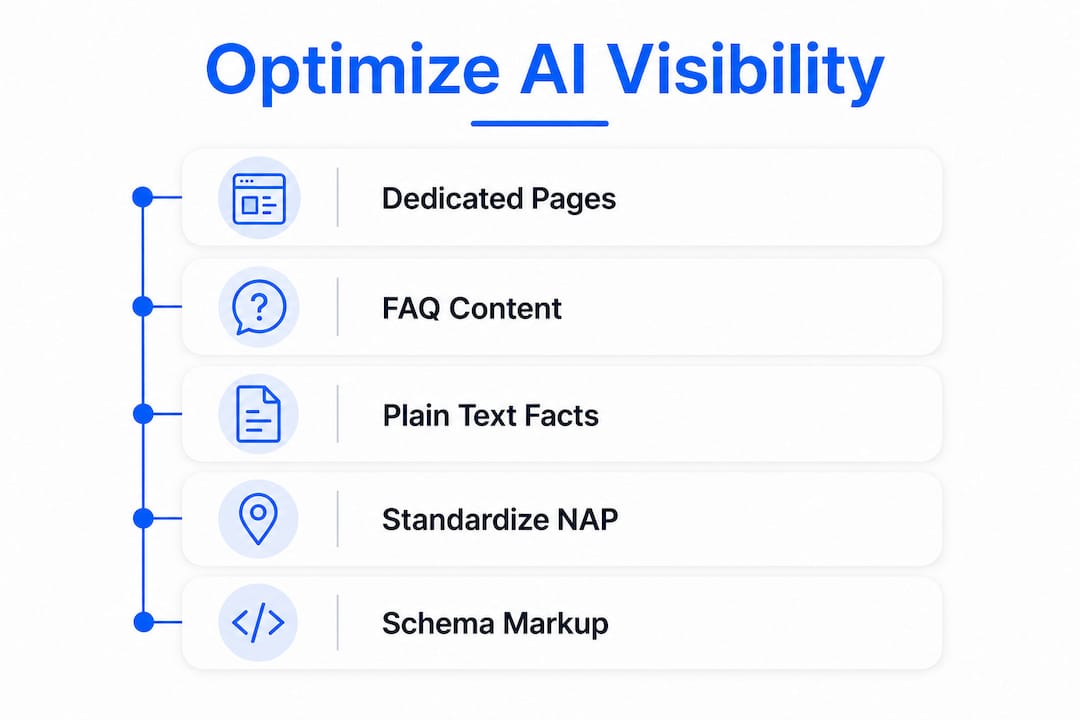 Optimize AI Visibility

Dedicated Pages

FAQ Content

Plain Text Facts

Standardize NAP

Schema Markup