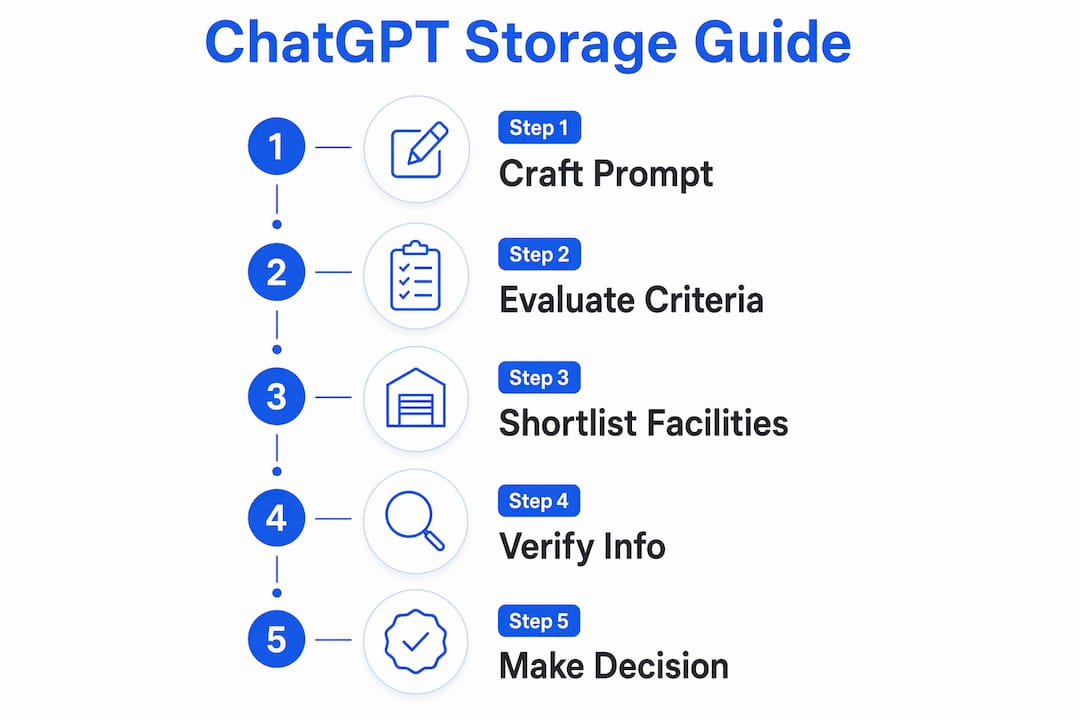 ChatGPT Storage Guide

1
Step 1
Craft Prompt

2
Step 2
Evaluate Criteria

3
Step 3
Shortlist Facilities

4
Step 4
Verify Info

5
Step 5
Make Decision