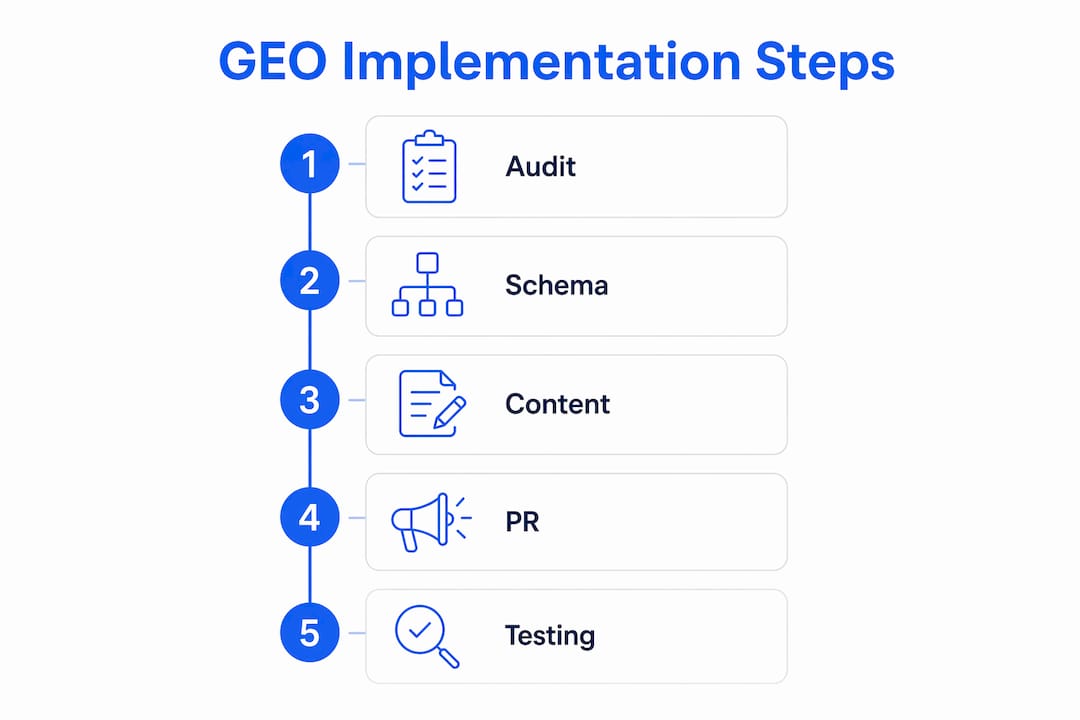 GEO Implementation Steps

1 Audit

2 Schema

3 Content

4 PR

5 Testing