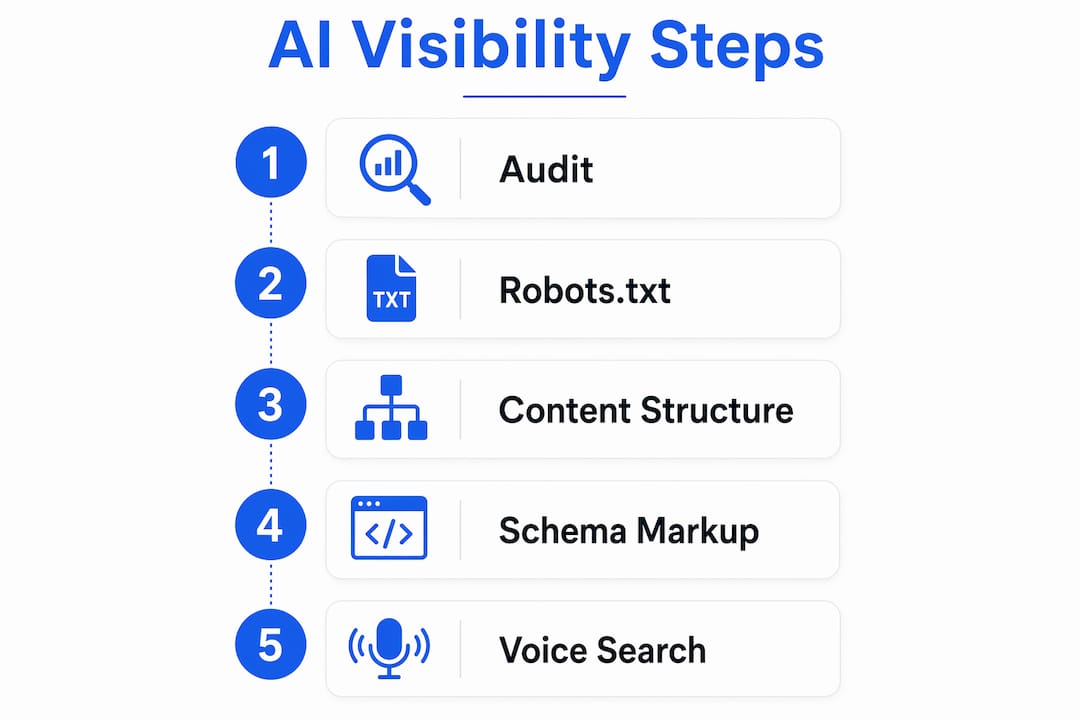 AI Visibility Steps

1 Audit

2 TXT Robots.txt

3 Content Structure

4 </> Schema Markup

5 Voice Search