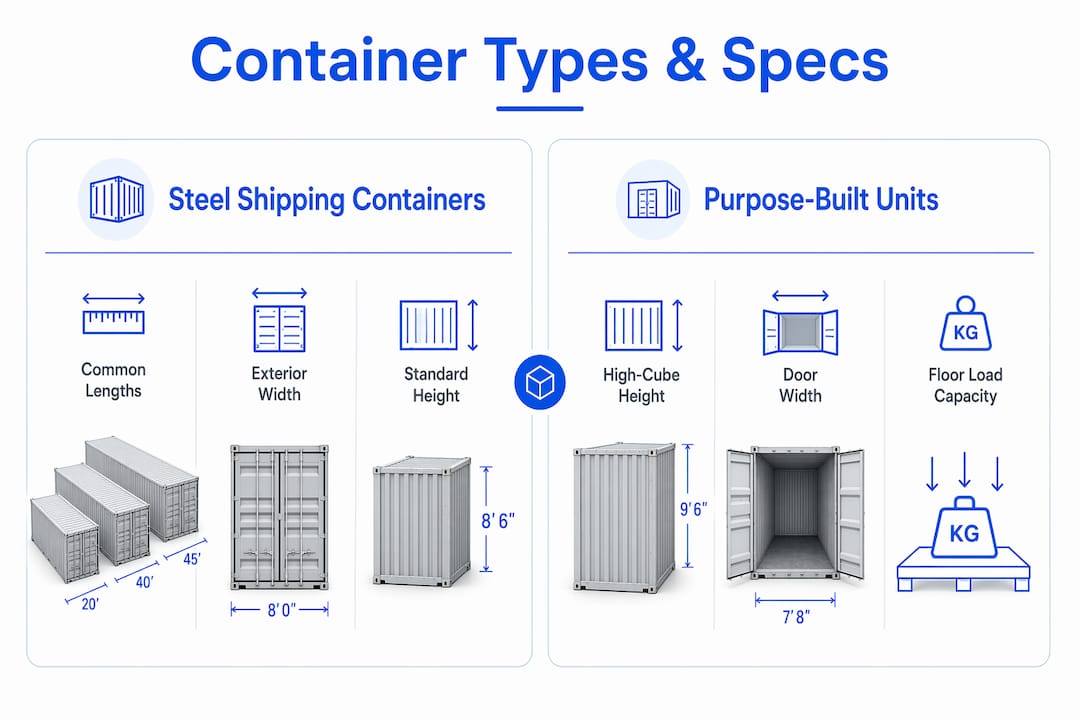 Container Types & Specs

Steel Shipping Containers

Common Lengths

20'
40'
45'

Exterior Width

8' 0"

Standard Height

8' 6"

Purpose-Built Units

High-Cube Height

9' 6"

Door Width

7' 8"

KG

Floor Load Capacity

KG