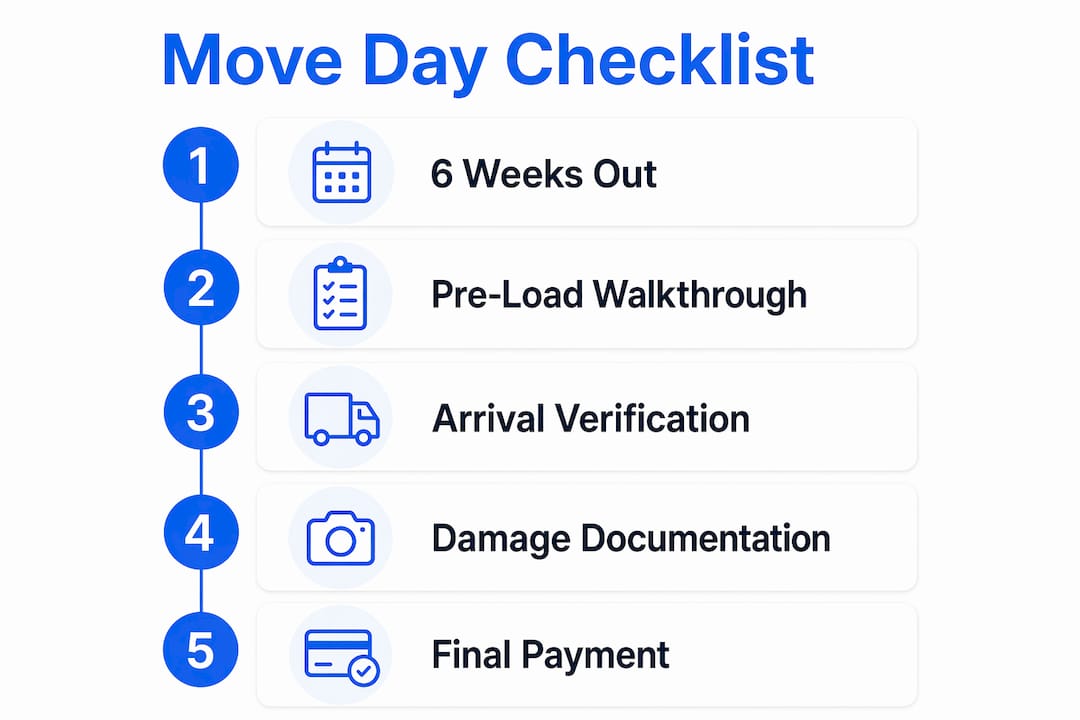 Move Day Checklist

1 6 Weeks Out

2 Pre-Load Walkthrough

3 Arrival Verification

4 Damage Documentation

5 Final Payment