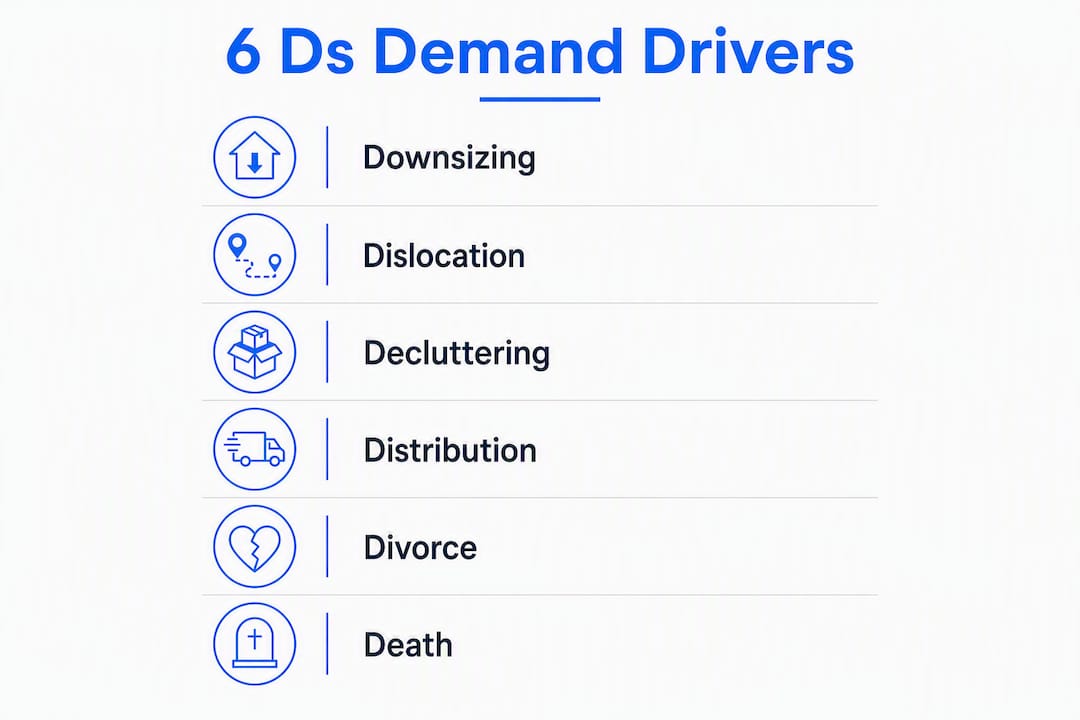 6 Ds Demand Drivers

Downsizing

Dislocation

Decluttering

Distribution

Divorce

Death