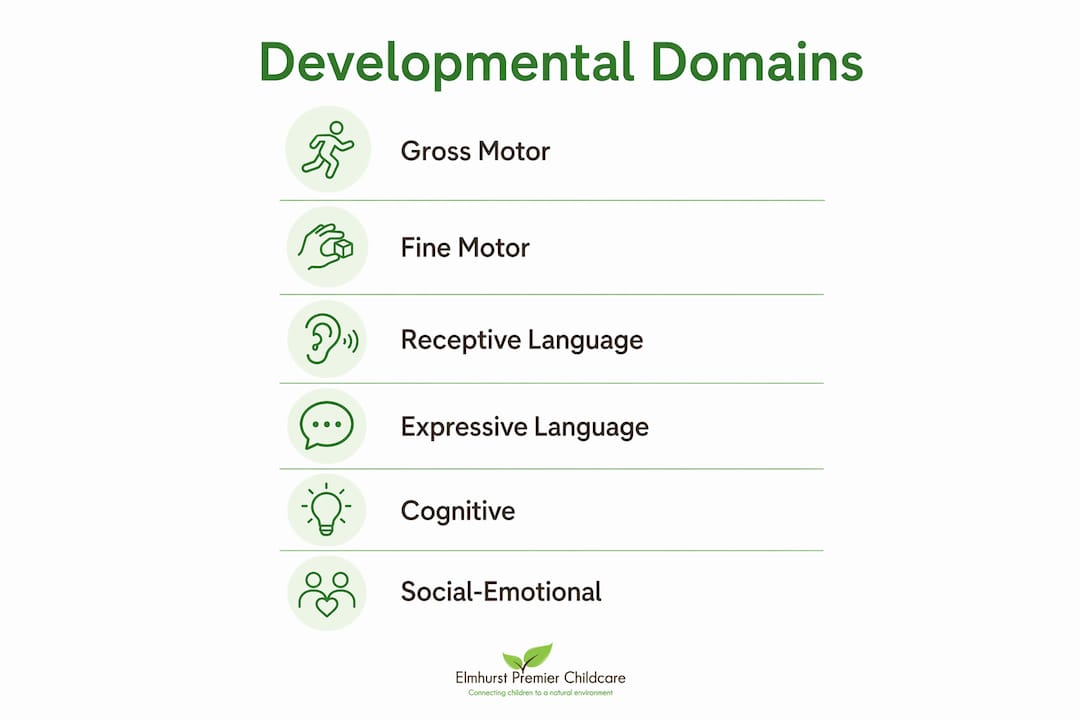 Developmental Domains

Gross Motor

Fine Motor

Receptive Language

Expressive Language

Cognitive

Social-Emotional

Elmhurst Premier Childcare
Connecting children to a natural environment