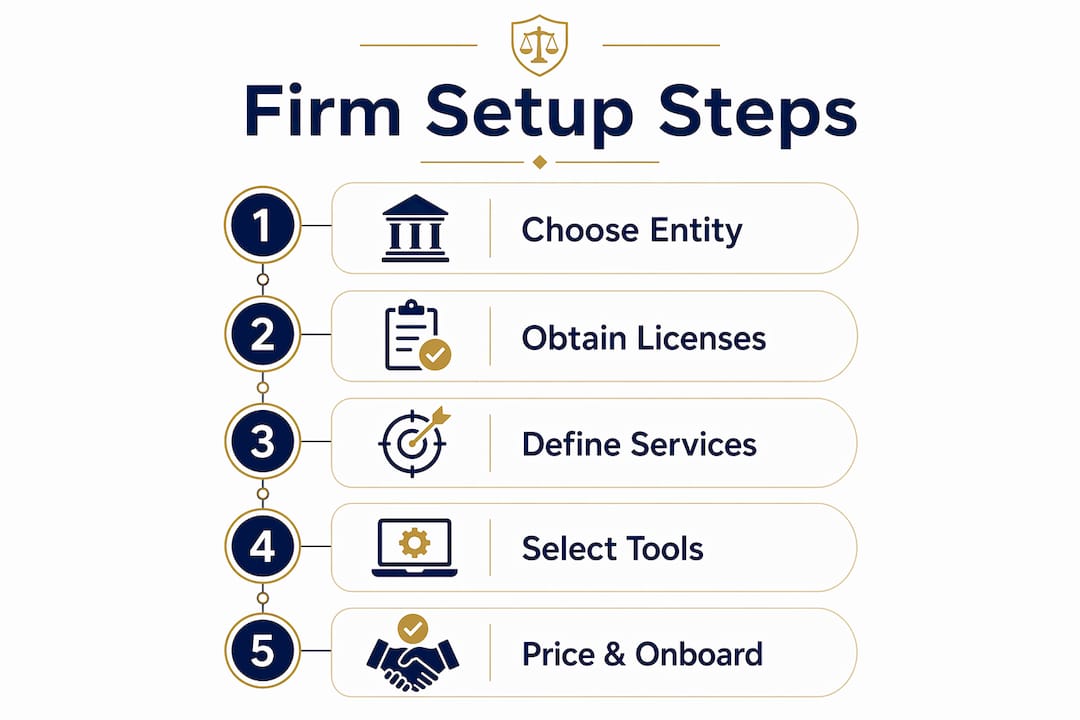 Firm Setup Steps

1 Choose Entity

2 Obtain Licenses

3 Define Services

4 Select Tools

5 Price & Onboard