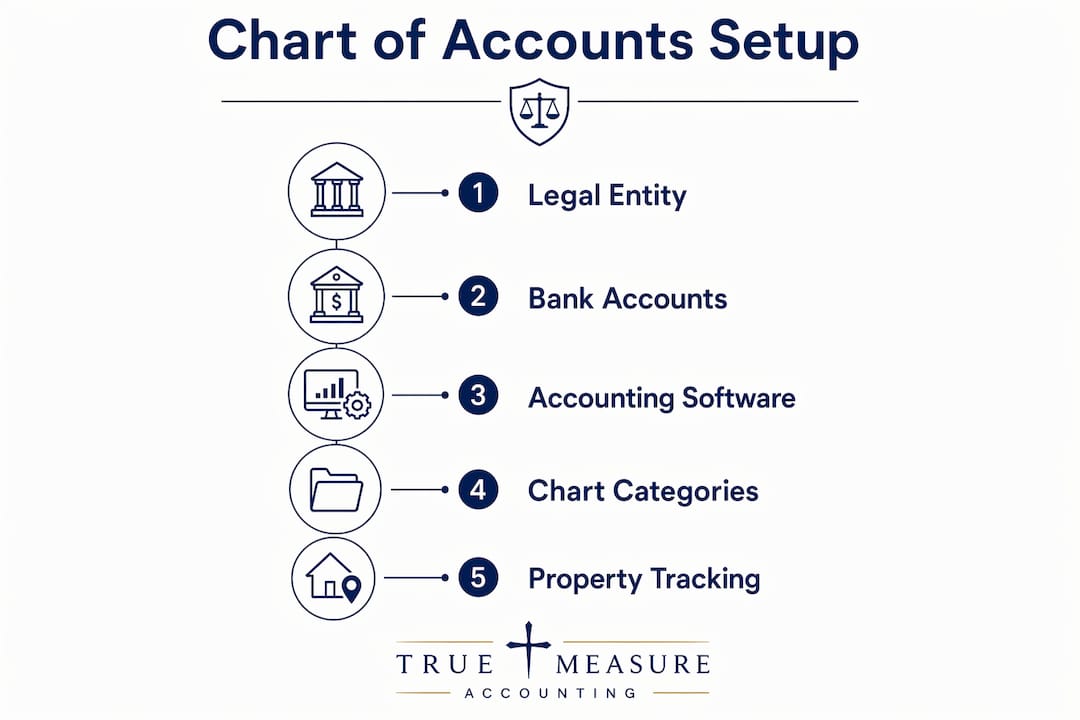 Chart of Accounts Setup

1 Legal Entity

2 Bank Accounts

3 Accounting Software

4 Chart Categories

5 Property Tracking

TRUE MEASURE
ACCOUNTING