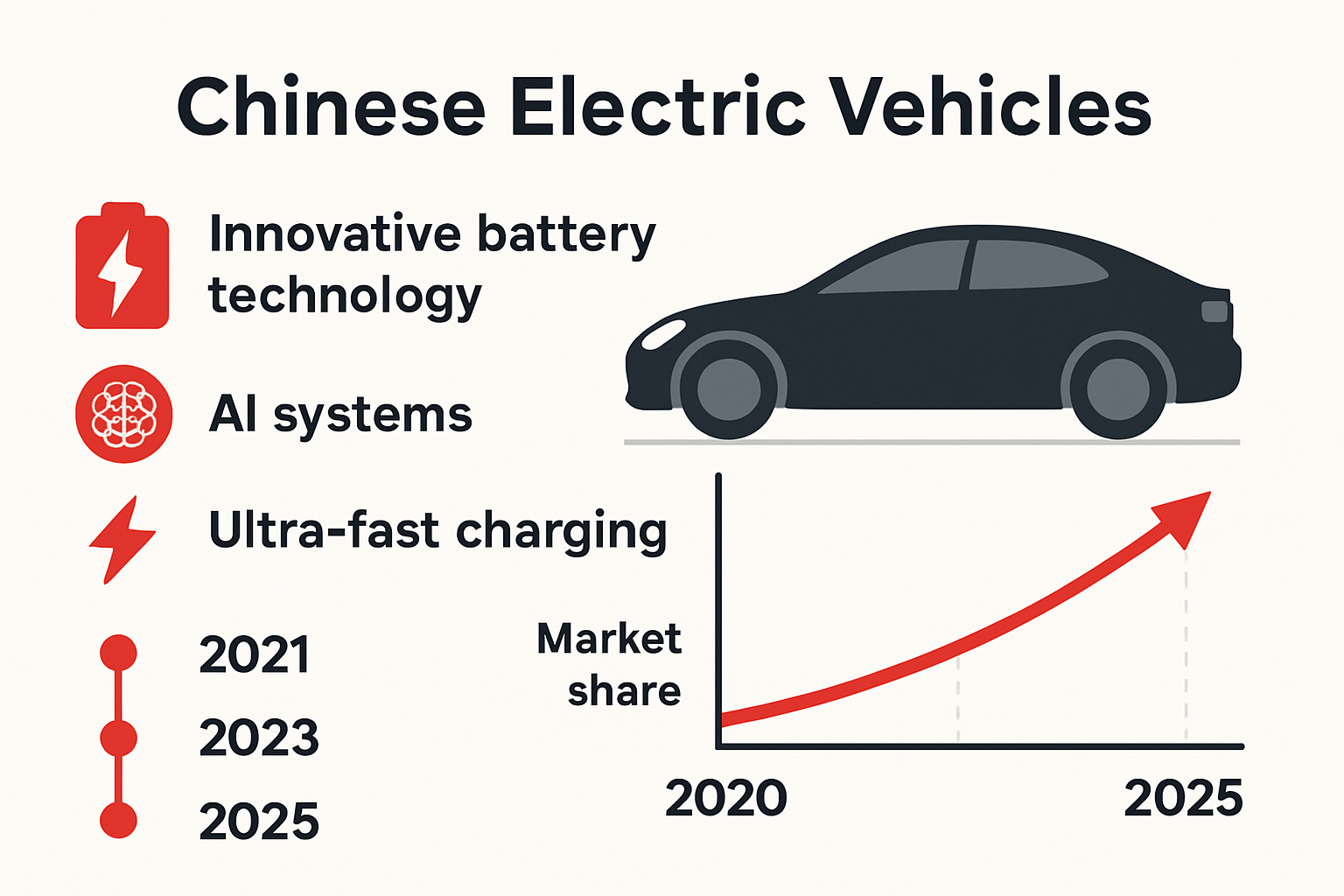 Chinese Electric Vehicles

Innovative battery technology

AI systems

Ultra-fast charging

2021

2023

2025

Market share

2020

2025