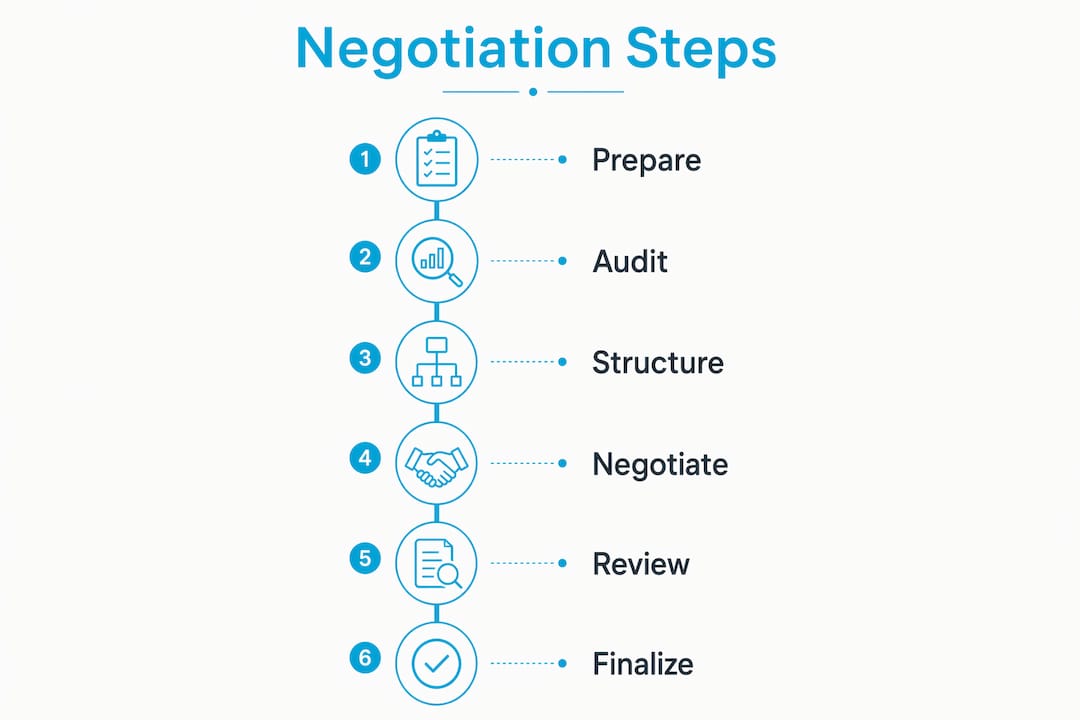 Negotiation Steps

1 Prepare

2 Audit

3 Structure

4 Negotiate

5 Review

6 Finalize