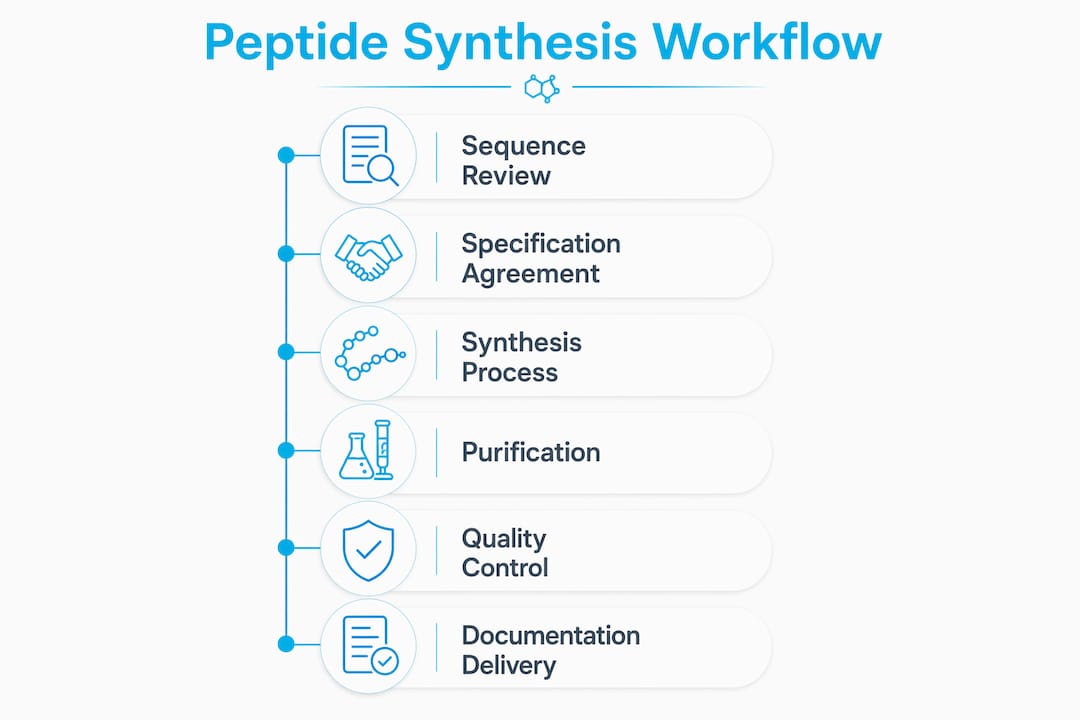 Peptide Synthesis Workflow

Sequence Review

Specification Agreement

Synthesis Process

Purification

Quality Control

Documentation Delivery