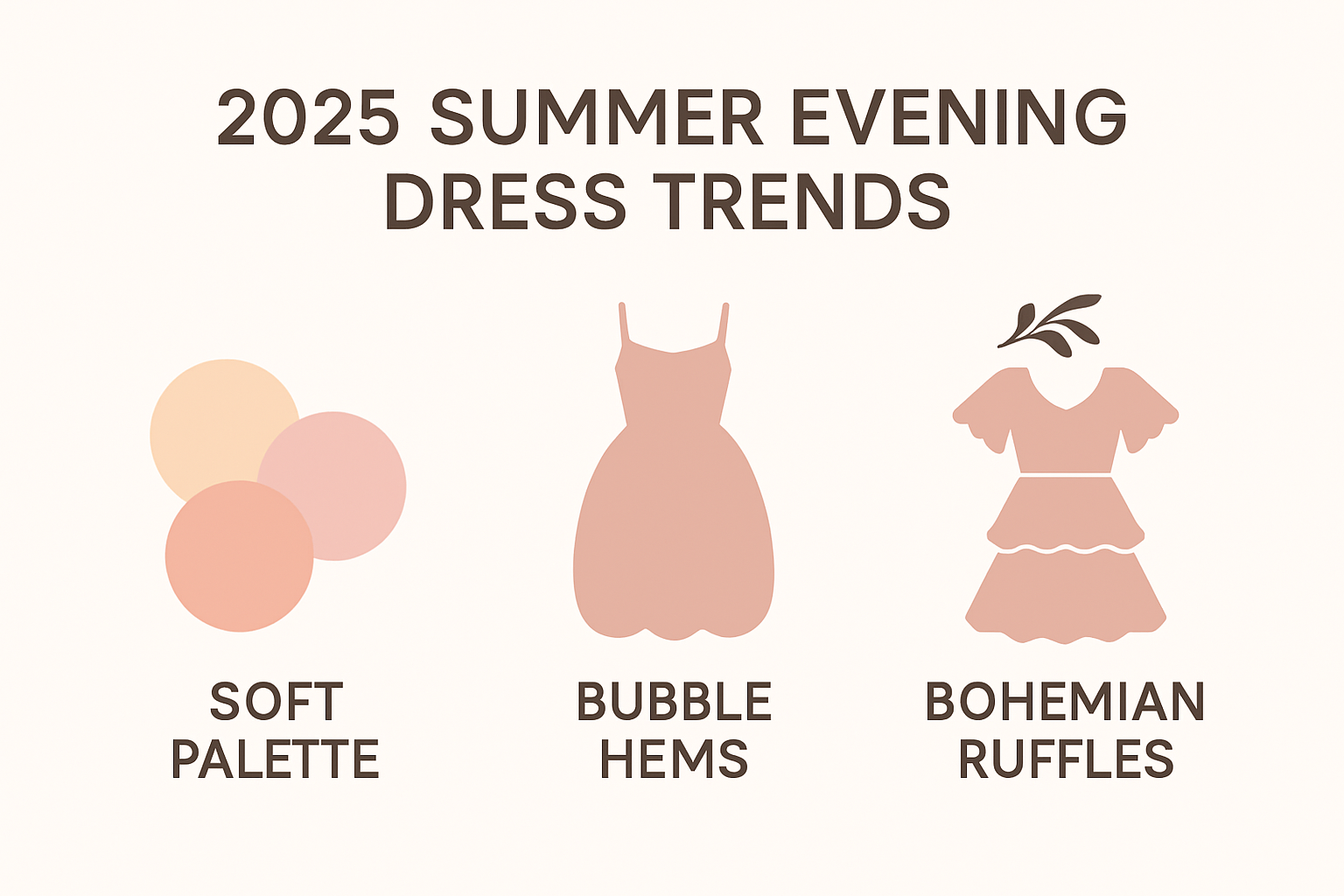 2025 SUMMER EVENING DRESS TRENDS

SOFT PALETTE

BUBBLE HEMS

BOHEMIAN RUFFLES