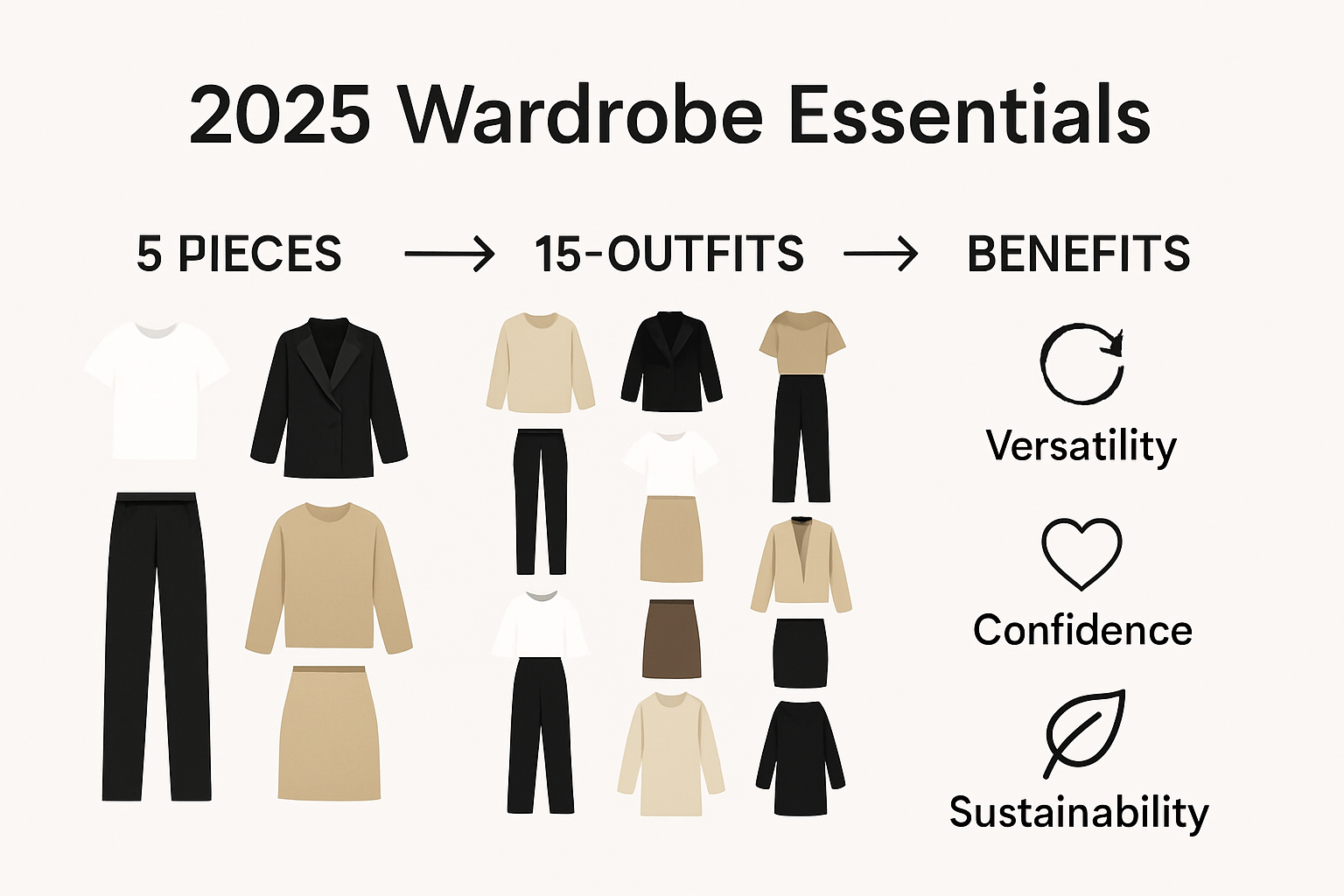 2025 Wardrobe Essentials

5 PIECES → 15-OUTFITS → BENEFITS

Versatility

Confidence

Sustainability