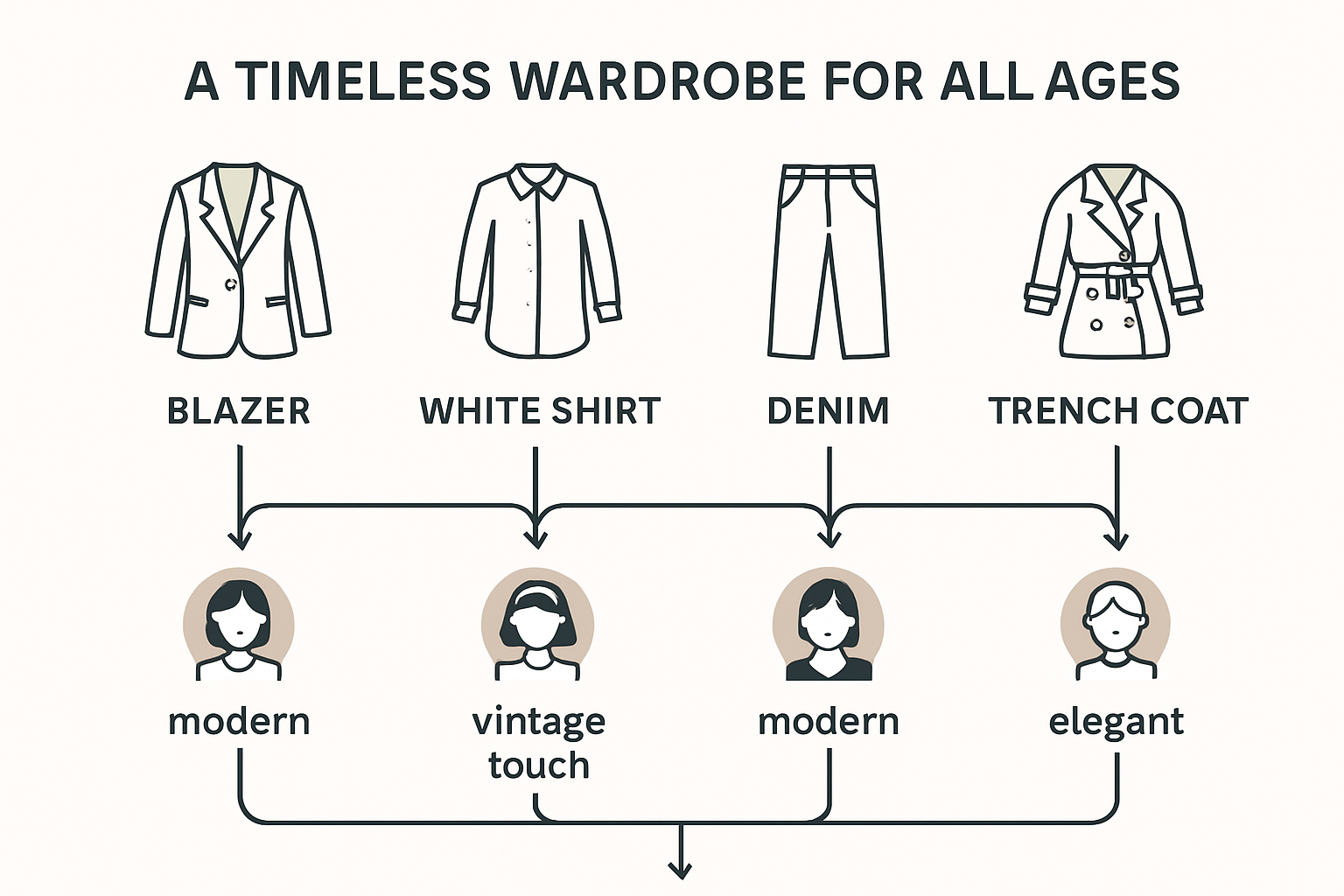 A TIMELESS WARDROBE FOR ALL AGES

BLAZER

WHITE SHIRT

DENIM

TRENCH COAT

modern

vintage touch

modern

elegant