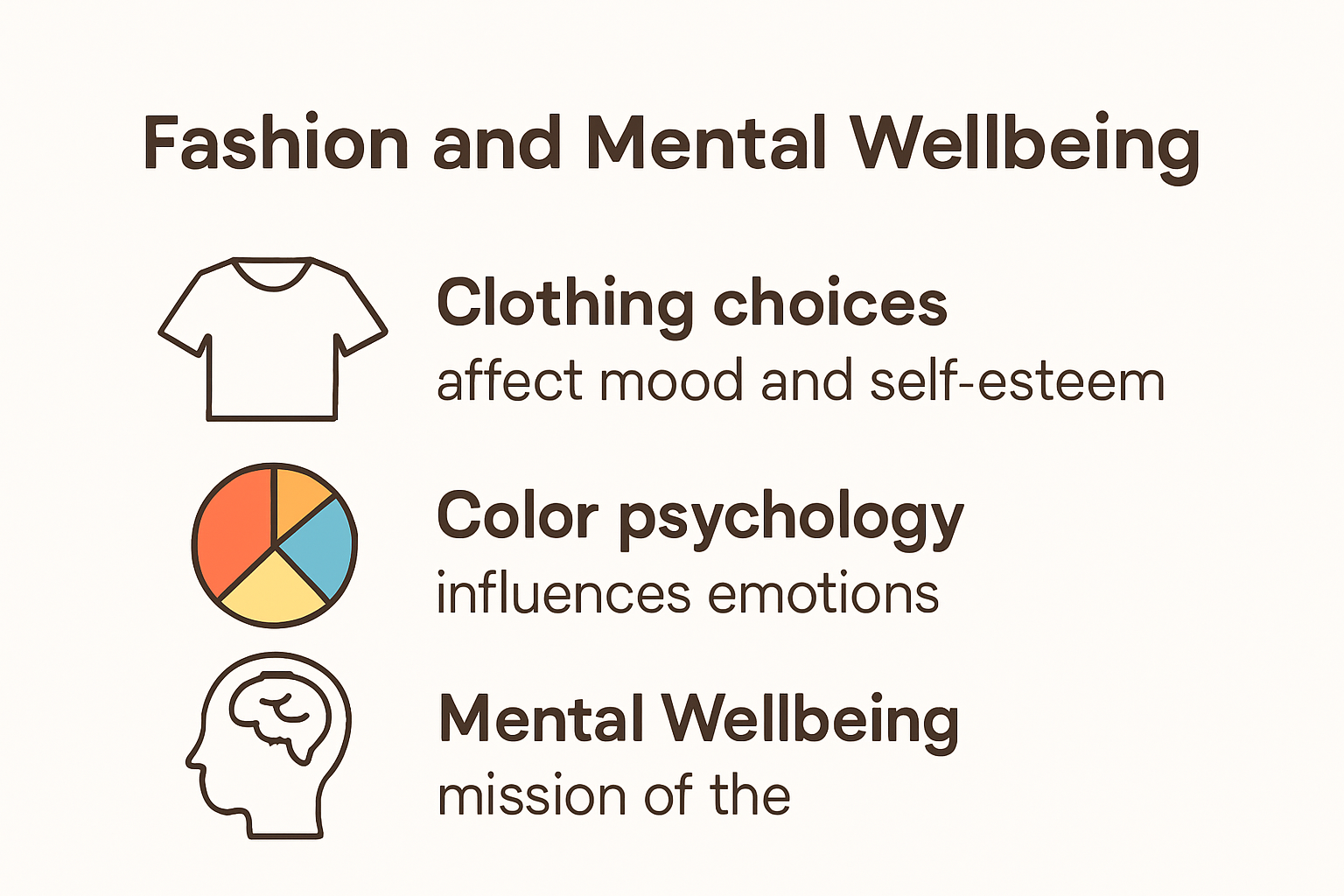 Fashion and Mental Wellbeing

Clothing choices
affect mood and self-esteem

Color psychology
influences emotions

Mental Wellbeing
mission of the