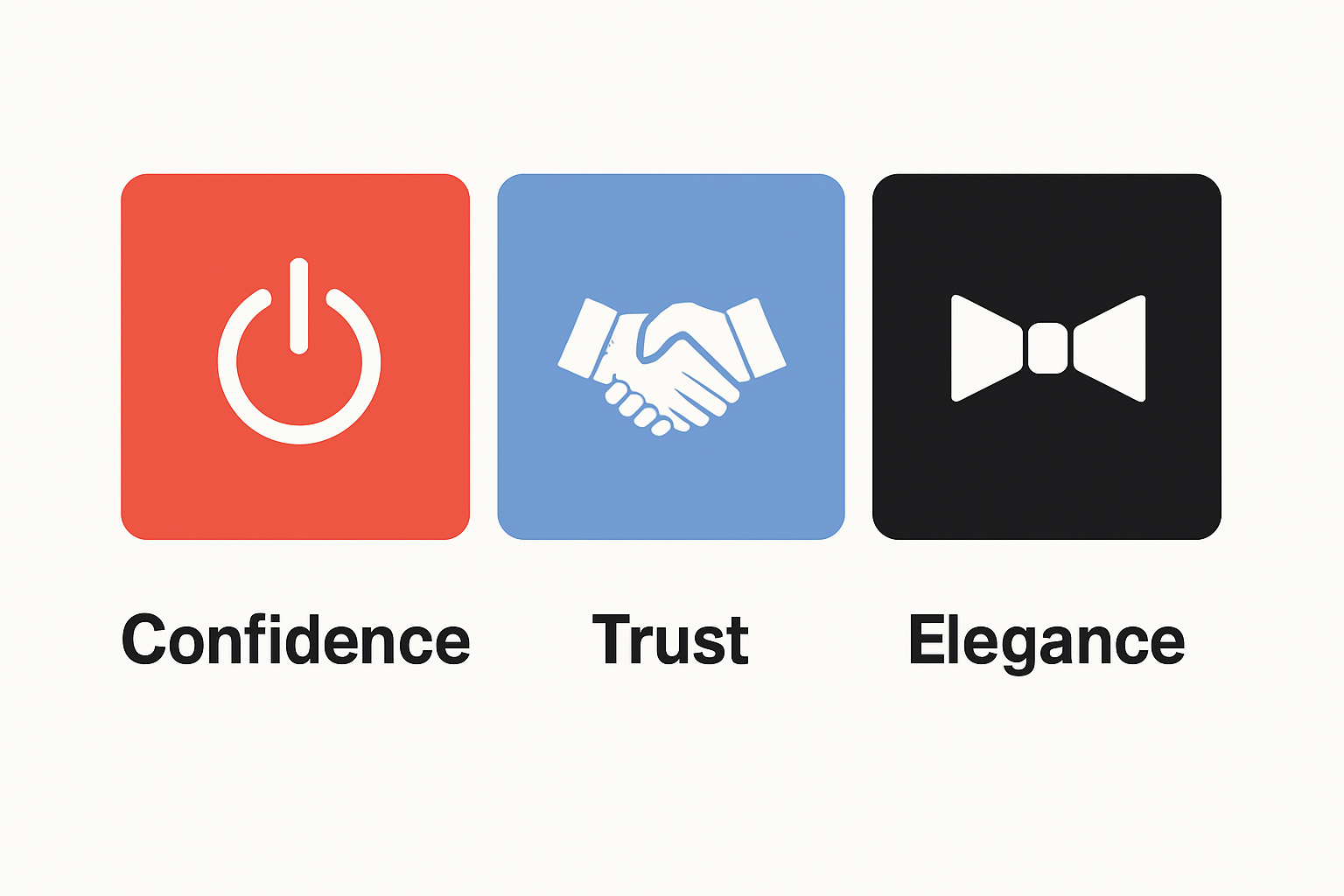 Confidence

Trust

Elegance