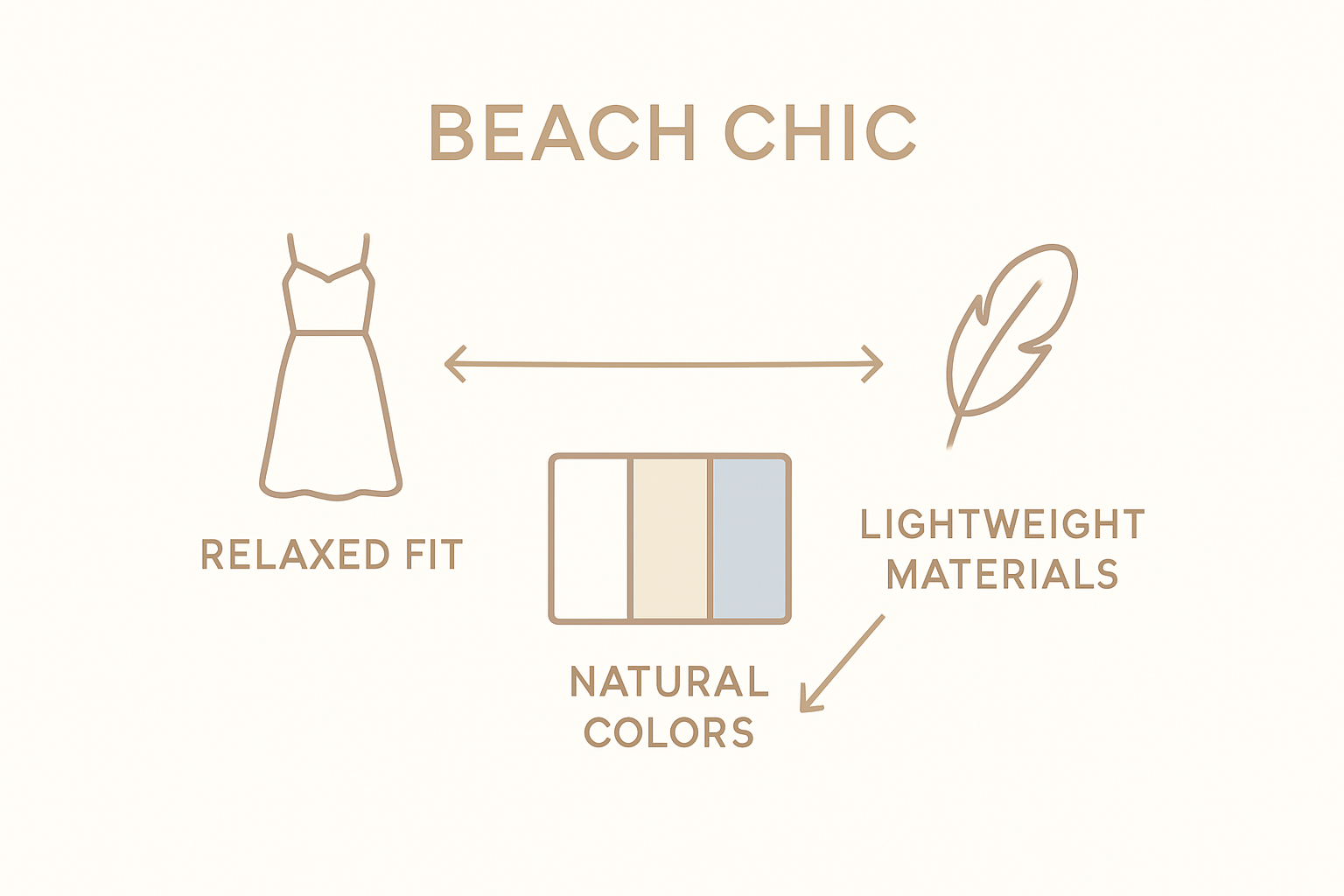 BEACH CHIC

RELAXED FIT

LIGHTWEIGHT MATERIALS

NATURAL COLORS