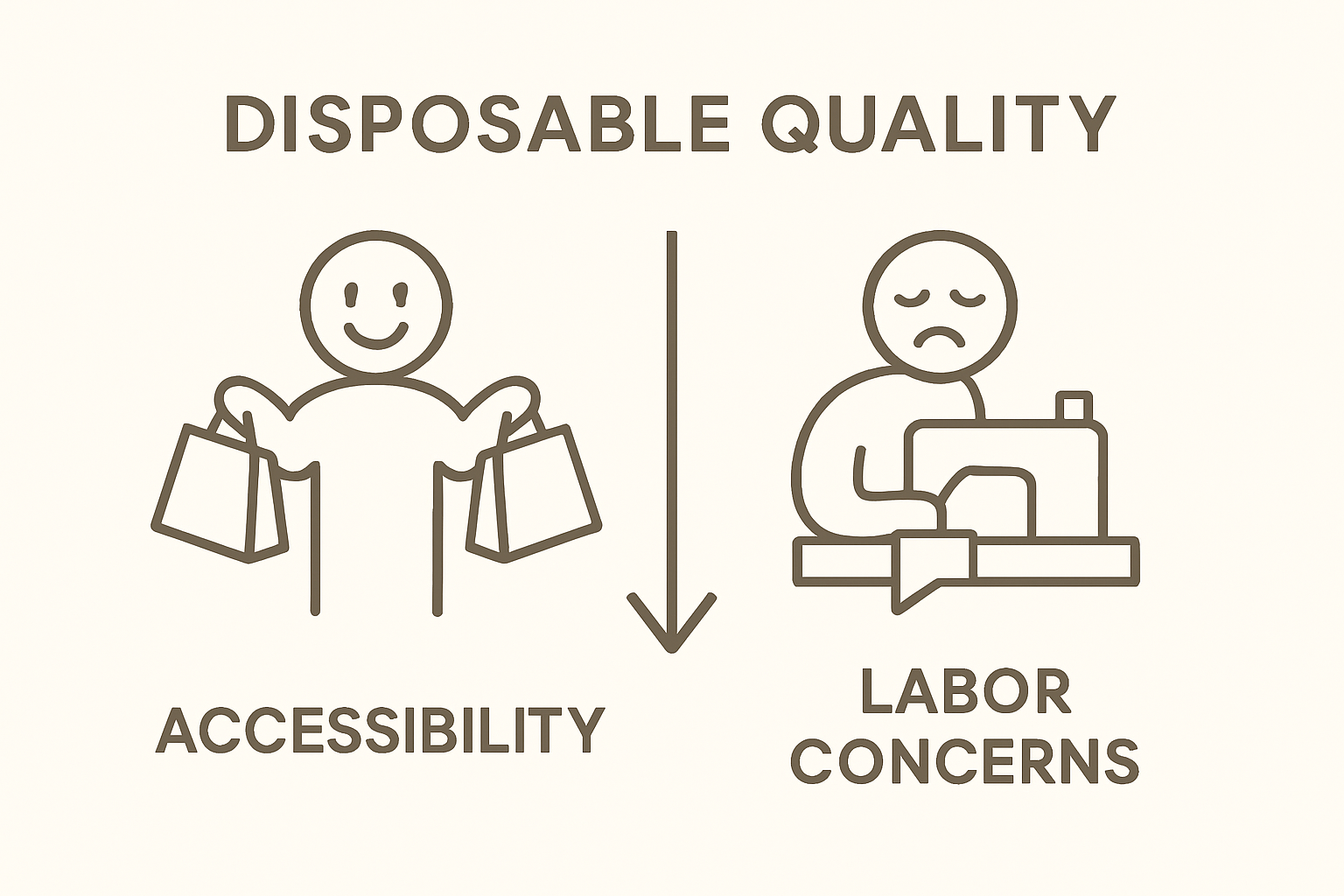 DISPOSABLE QUALITY

ACCESSIBILITY

LABOR CONCERNS