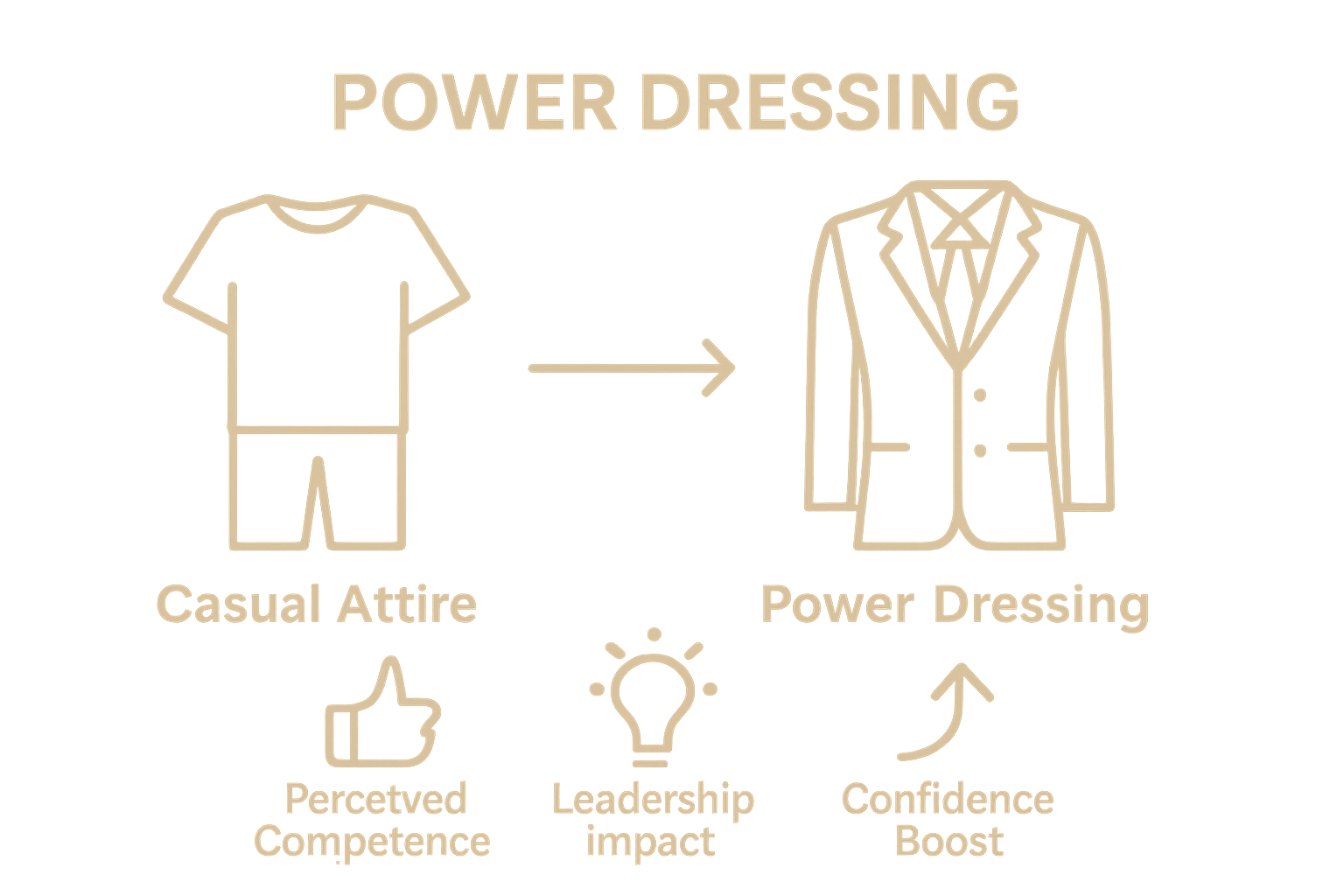 POWER DRESSING

Casual Attire

Power Dressing

Percetved Competence

Leadership impact

Confidence Boost