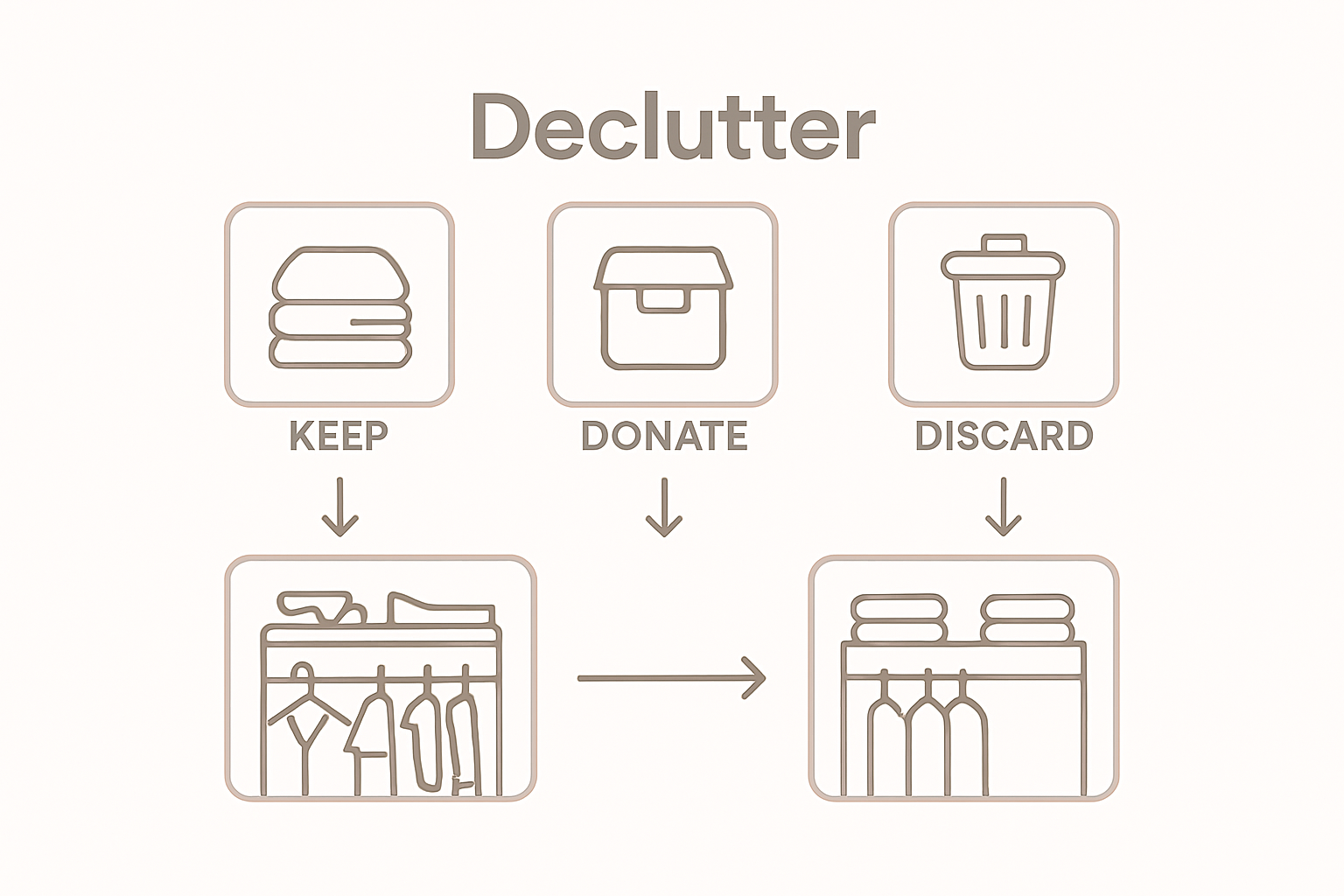 Declutter

KEEP

DONATE

DISCARD