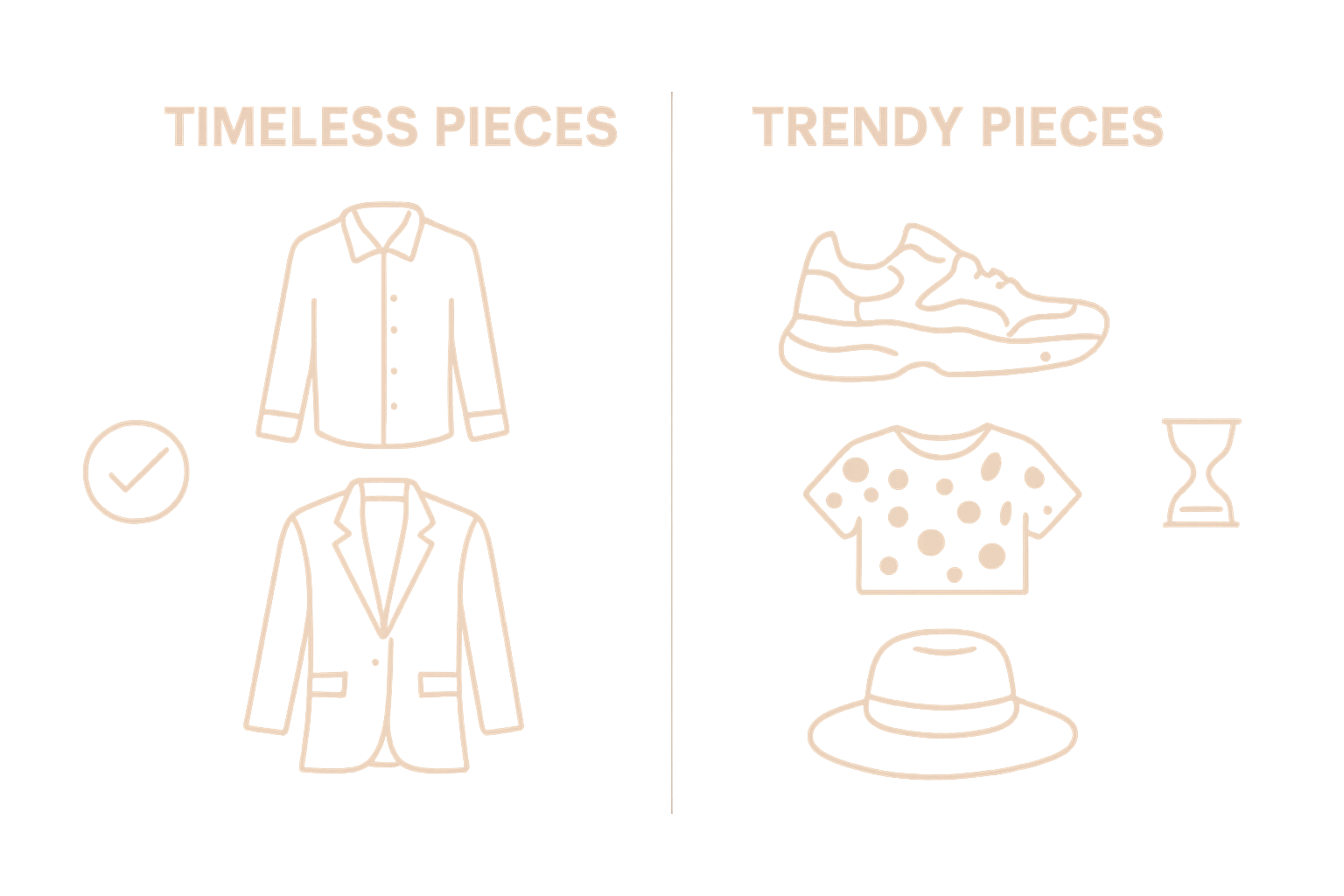 TIMELESS PIECES

TRENDY PIECES