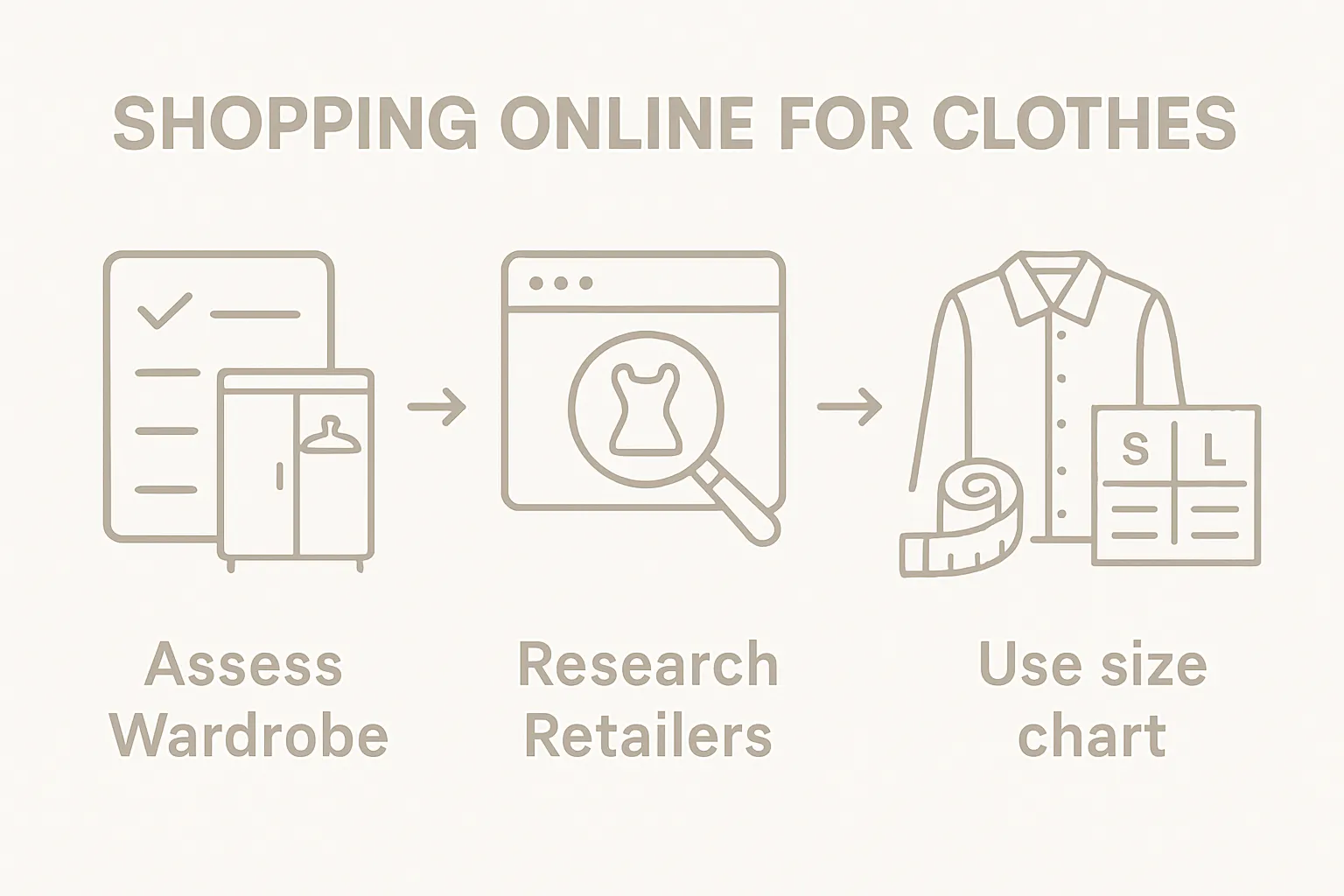 SHOPPING ONLINE FOR CLOTHES

S L

Assess Wardrobe

Research Retailers

Use size chart