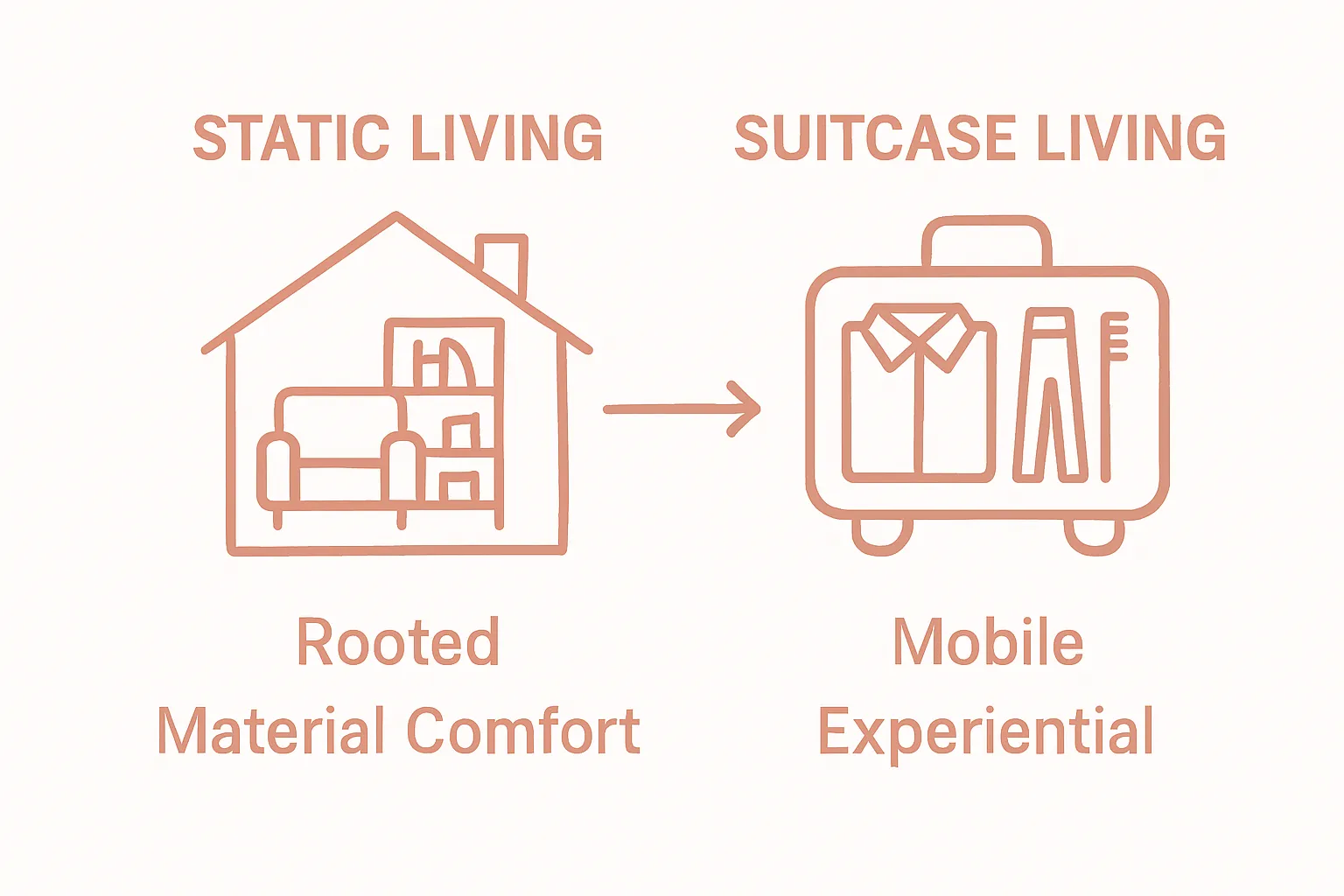 STATIC LIVING

Rooted
Material Comfort

SUITCASE LIVING

Mobile
Experiential