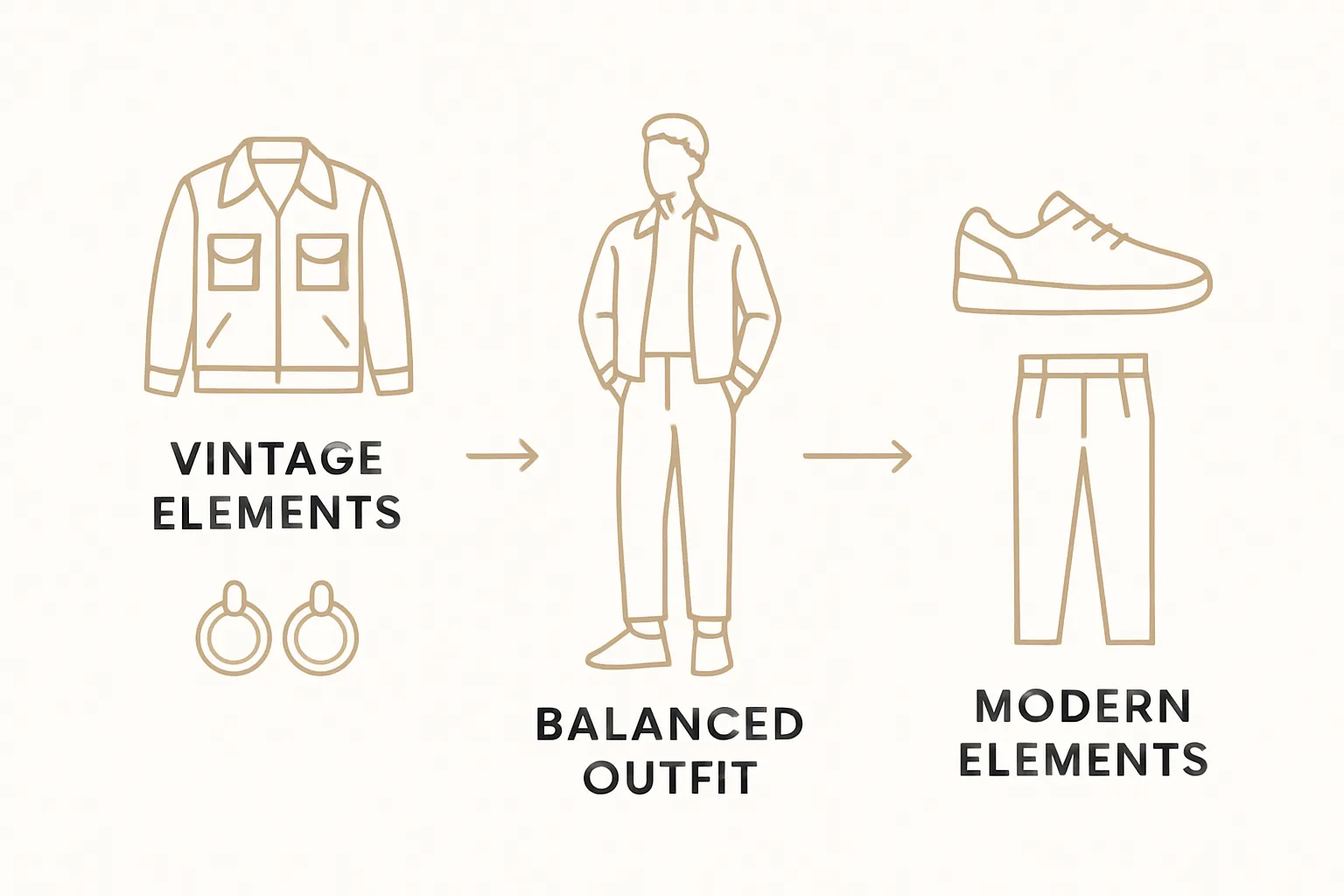 VINTAGE ELEMENTS

BALANCED OUTFIT

MODERN ELEMENTS