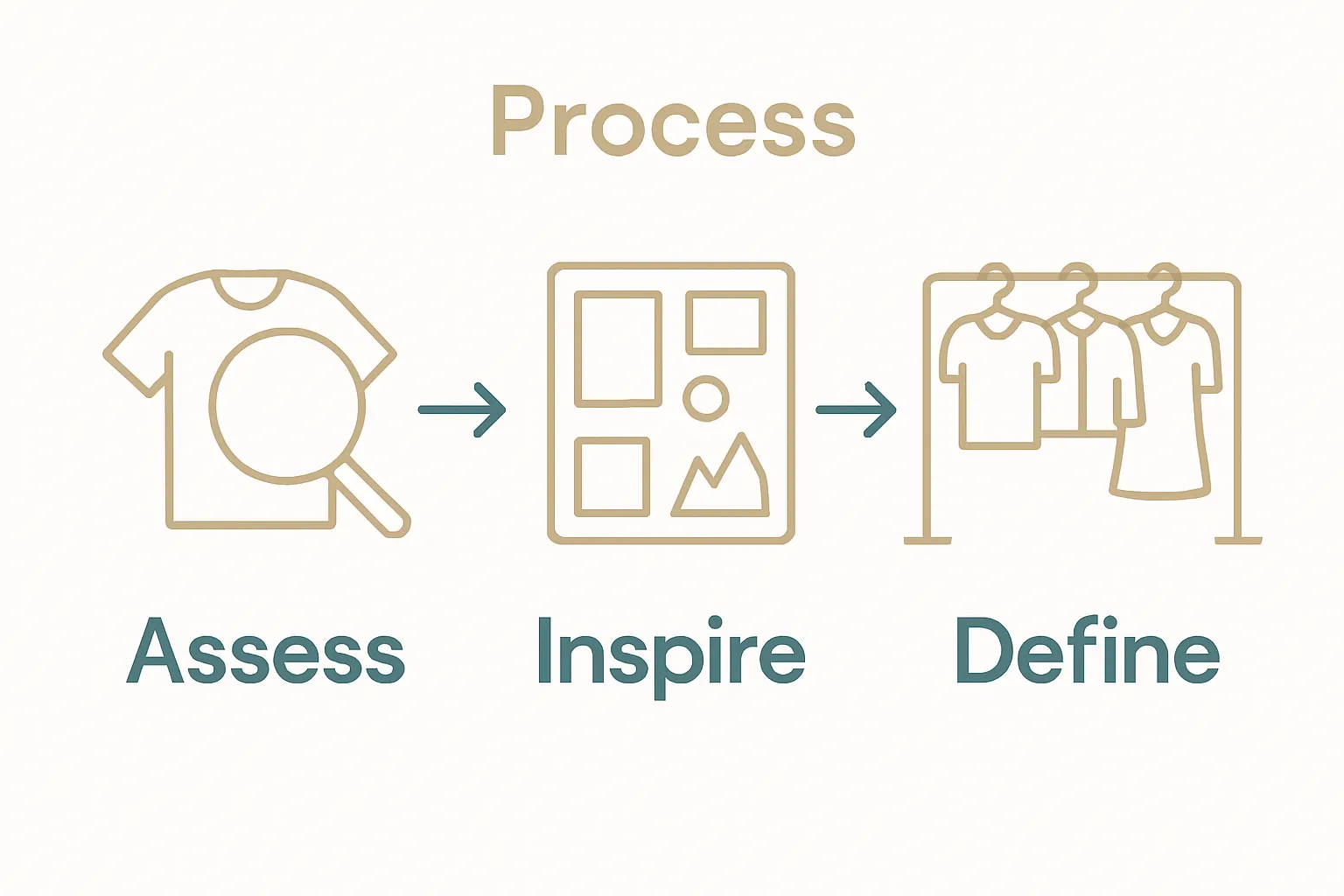 Process

Assess

Inspire

Define