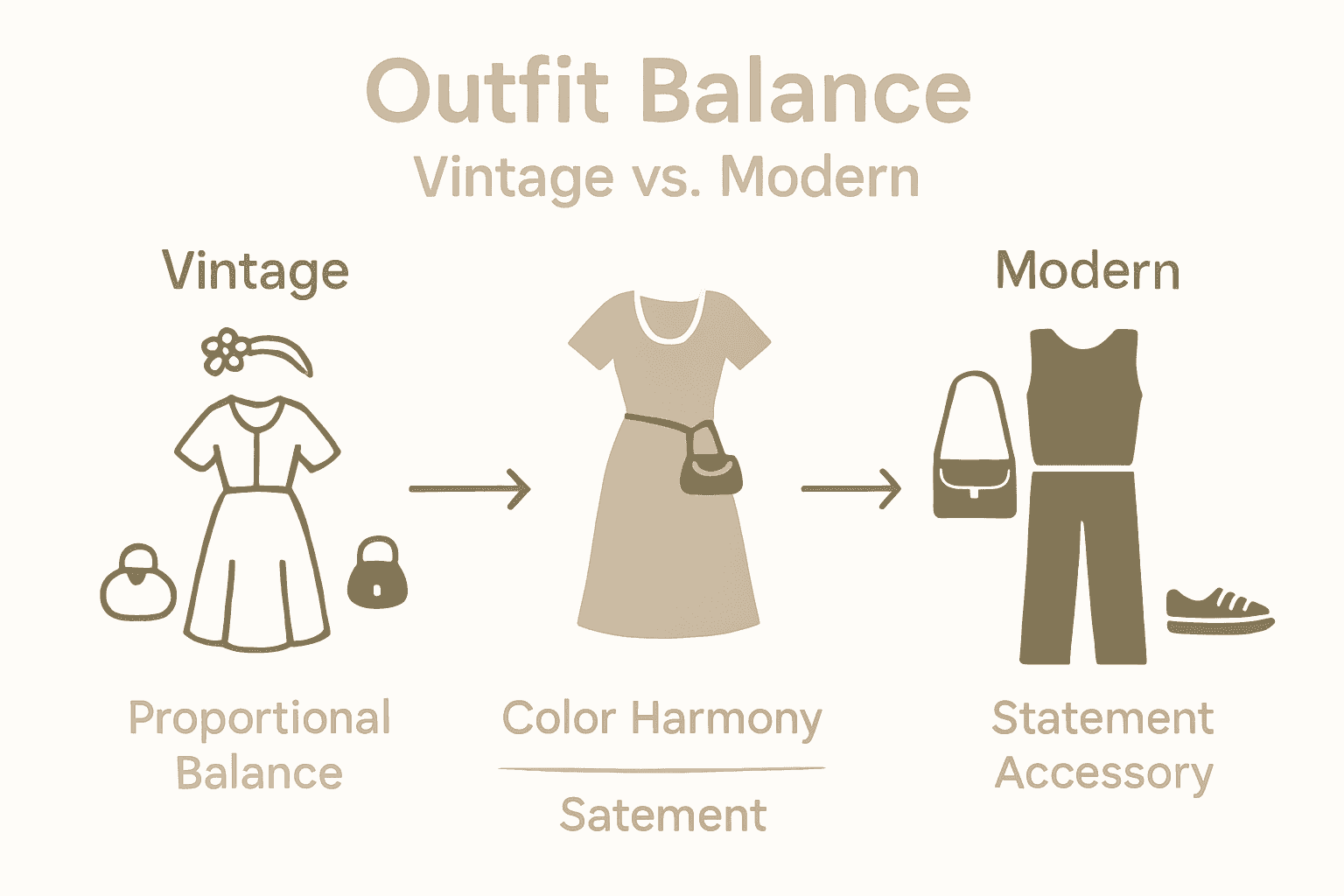 Outfit Balance
Vintage vs. Modern

Vintage

Modern

Proportional Balance

Color Harmony

Satement

Statement Accessory