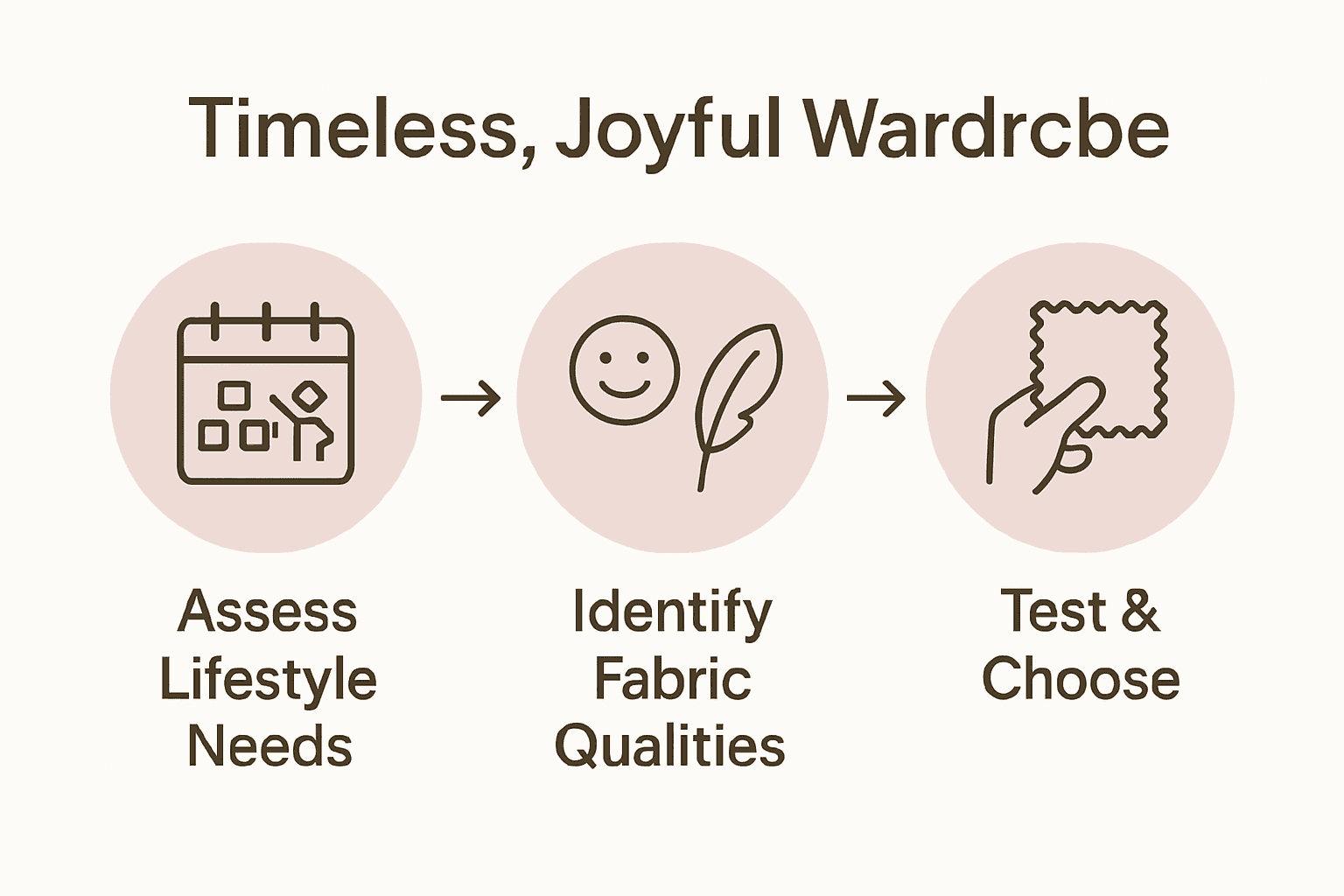 Timeless, Joyful Wardrcbe

Assess Lifestyle Needs

Identify Fabric Qualities

Test & Choose